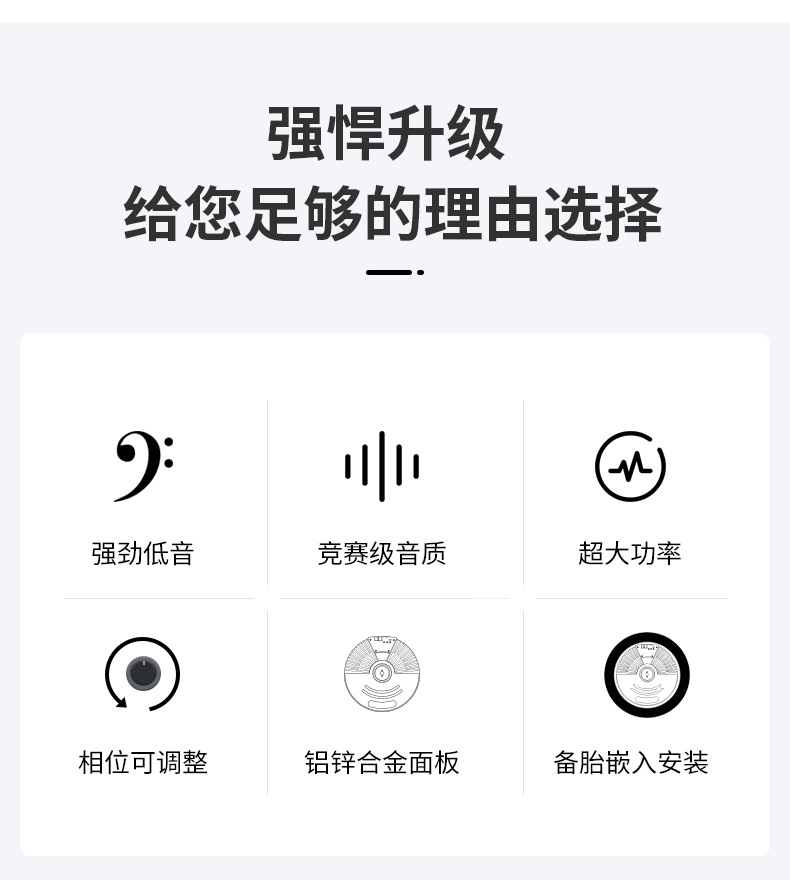 强悍升级
给您足够的理由选择

强劲低音

竞赛级音质

超大功率

相位可调整

铝锌合金面板

备胎嵌入安装