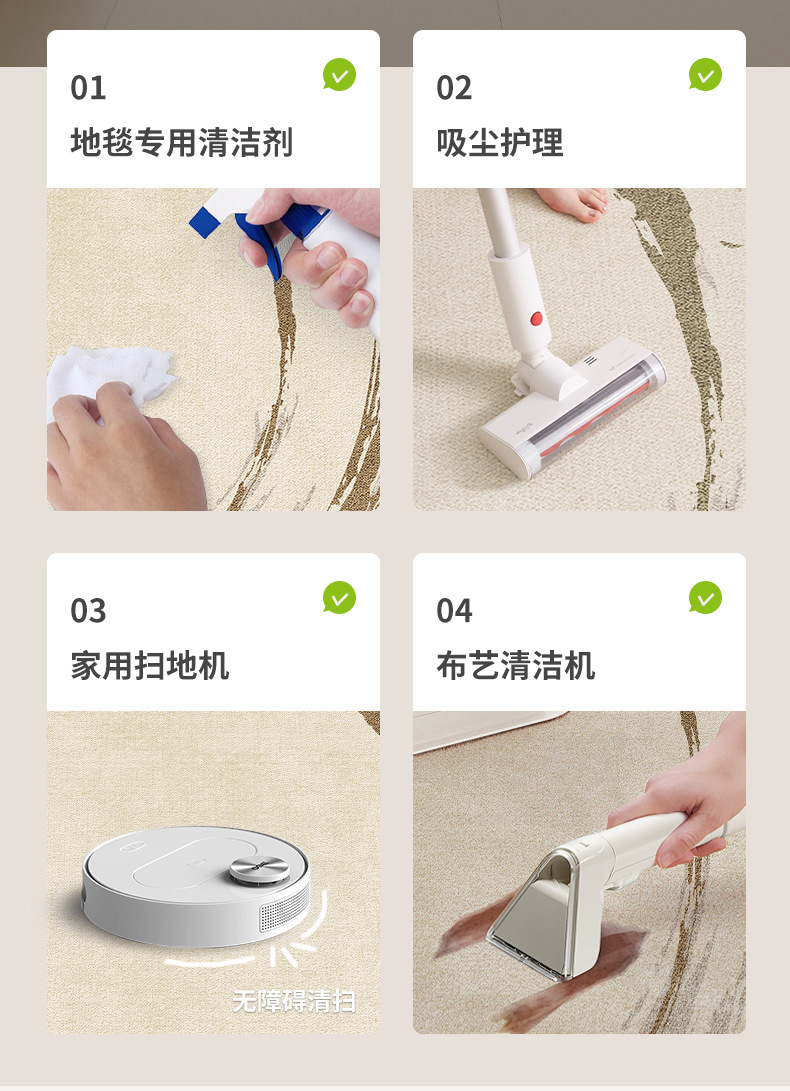 01
地毯专用清洁剂

02
吸尘护理

03
家用扫地机

无障碍清扫

04
布艺清洁机