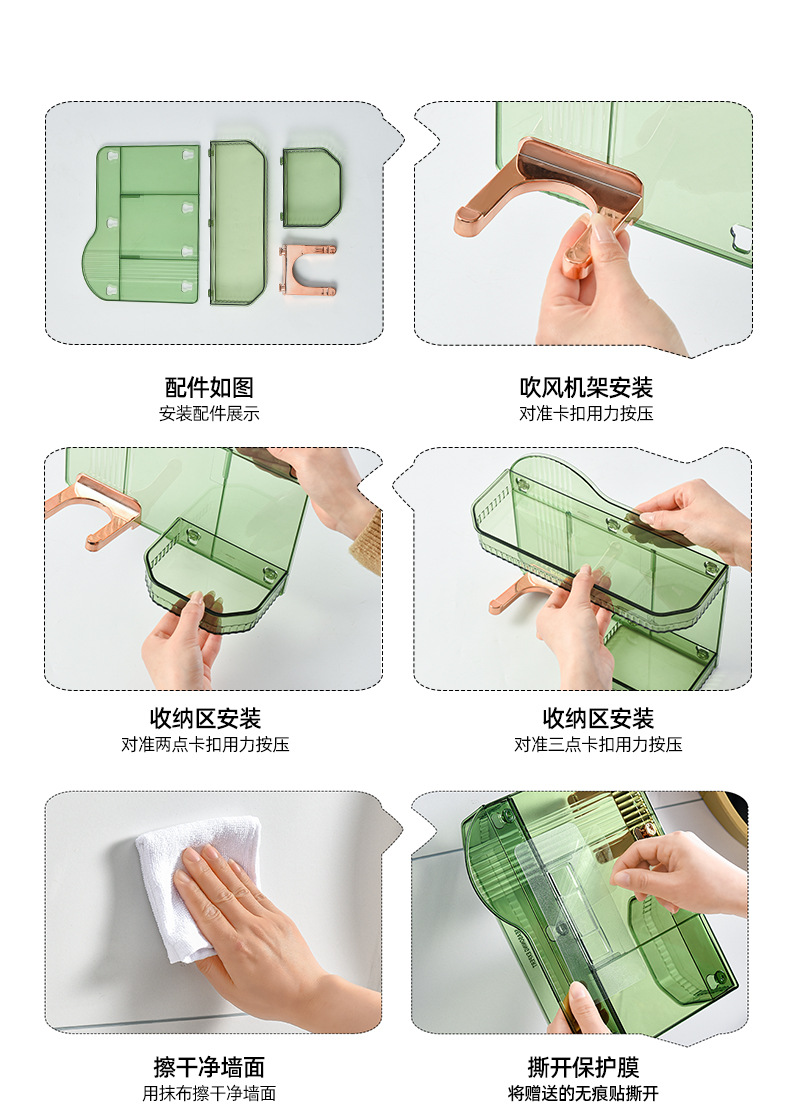 配件如图
安装配件展示

吹风机架安装
对准卡扣用力按压

收纳区安装
对准两点卡扣用力按压

收纳区安装
对准三点卡扣用力按压

擦干净墙面
用抹布擦干净墙面

撕开保护膜
将赠送的无痕贴撕开