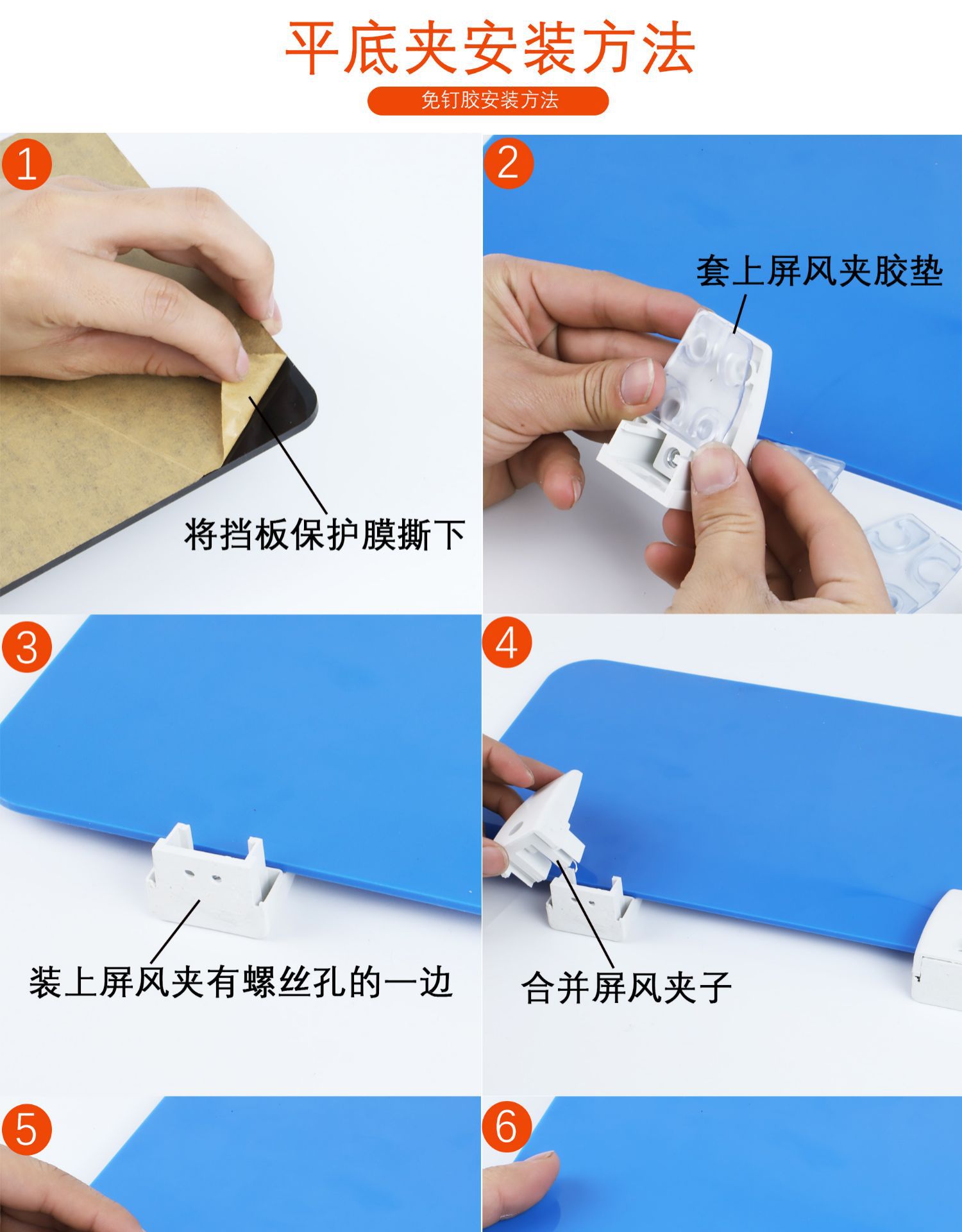 平底夹安装方法

免钉胶安装方法

1

将挡板保护膜撕下

2

套上屏风夹胶垫

3

装上屏风夹有螺丝孔的一边

4

合并屏风夹子

5

6