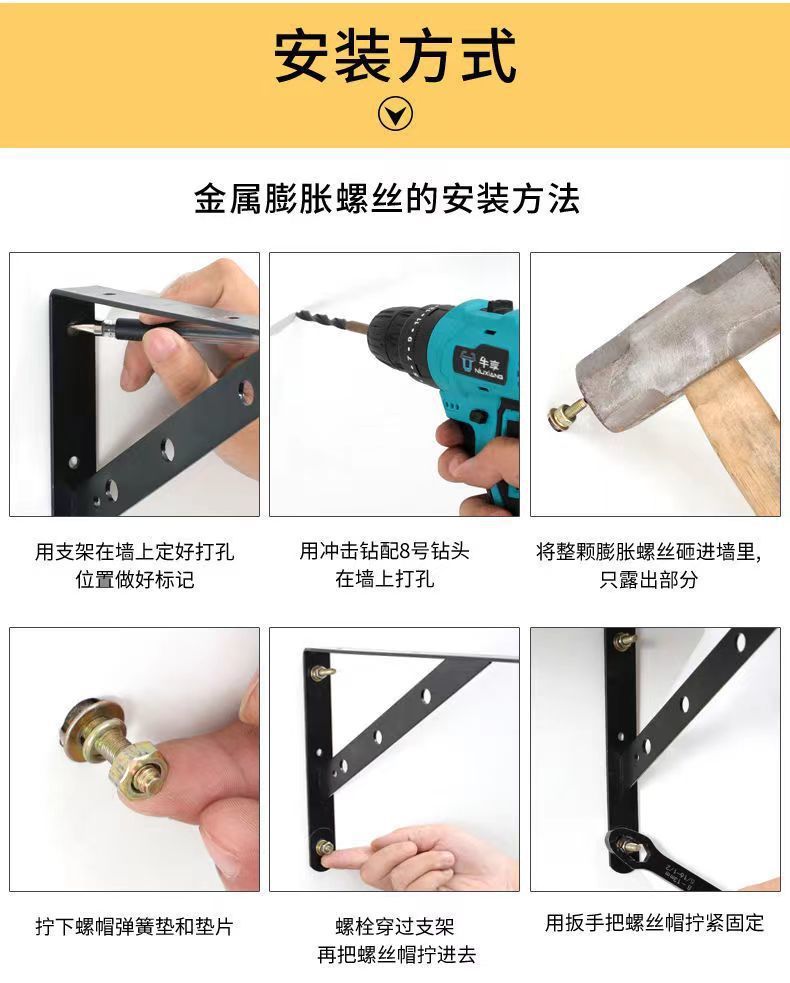 安装方式

金属膨胀螺丝的安装方法

牛享
NIUXIANG

用支架在墙上定好打孔位置做好标记

用冲击钻配8号钻头在墙上打孔

将整颗膨胀螺丝砸进墙里,只露出部分

拧下螺帽弹簧垫和垫片

螺栓穿过支架再把螺丝帽拧进去

用扳手把螺丝帽拧紧固定