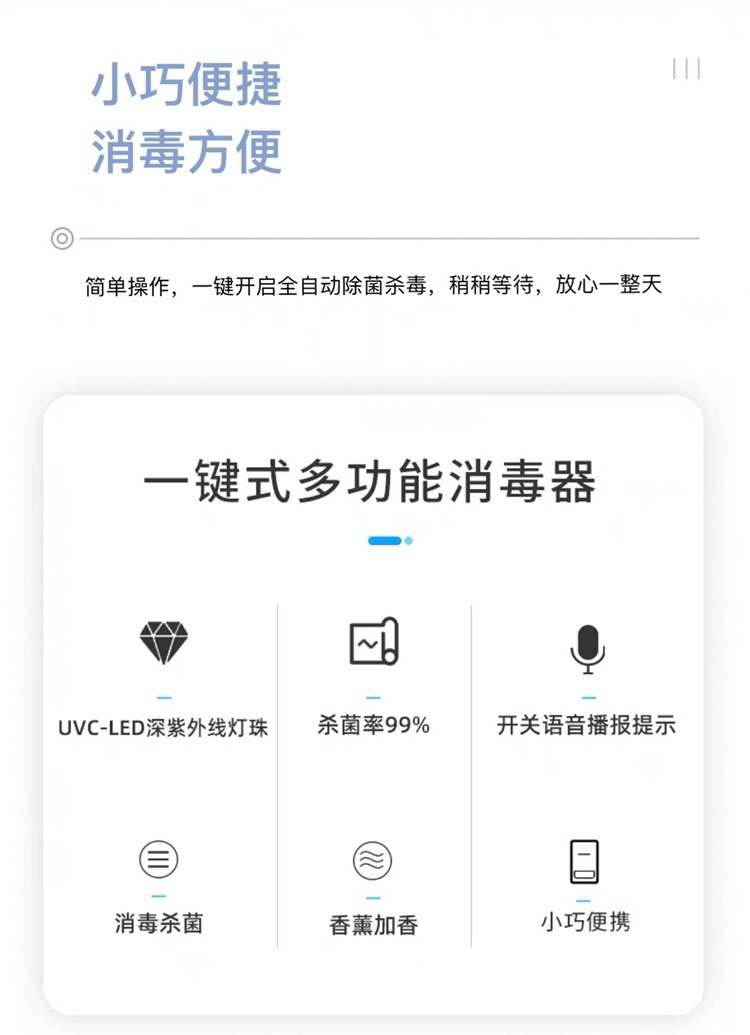 小巧便捷
消毒方便

简单操作，一键开启全自动除菌杀毒，稍稍等待，放心一整天

一键式多功能消毒器

UVC-LED深紫外线灯珠

杀菌率99%

开关语音播报提示

消毒杀菌

香薰加香

小巧便携