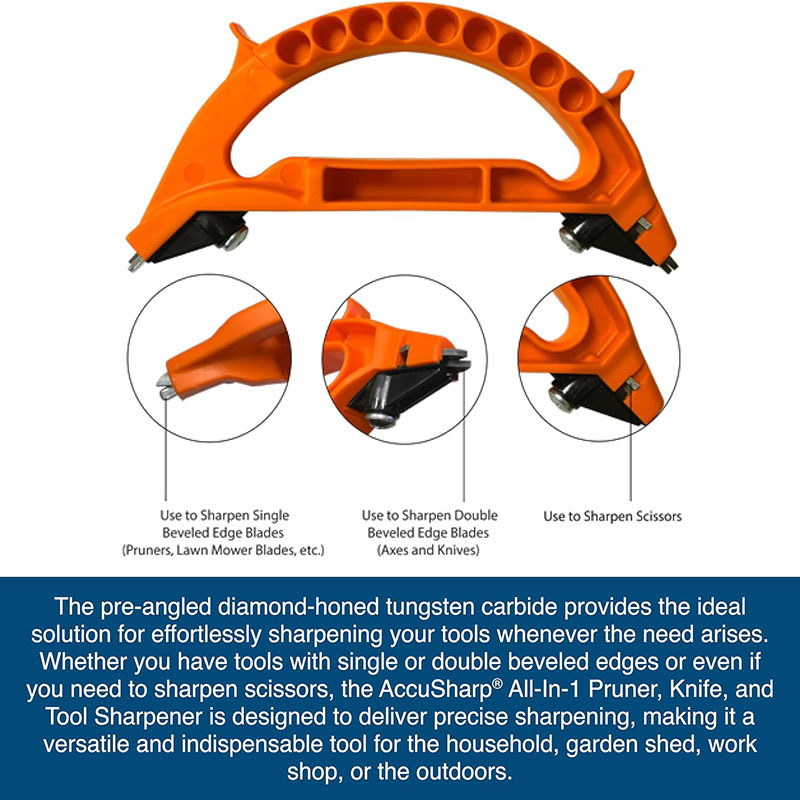 Use to Sharpen Single Beveled Edge Blades (Pruners, Lawn Mower Blades, etc.)

Use to Sharpen Double Beveled Edge Blades (Axes and Knives)

Use to Sharpen Scissors

The pre-angled diamond-honed tungsten carbide provides the ideal solution for effortlessly sharpening your tools whenever the need arises. Whether you have tools with single or double beveled edges or even if you need to sharpen scissors, the AccuSharp® All-In-1 Pruner, Knife, and Tool Sharpener is designed to deliver precise sharpening, making it a versatile and indispensable tool for the household, garden shed, work shop, or the outdoors.