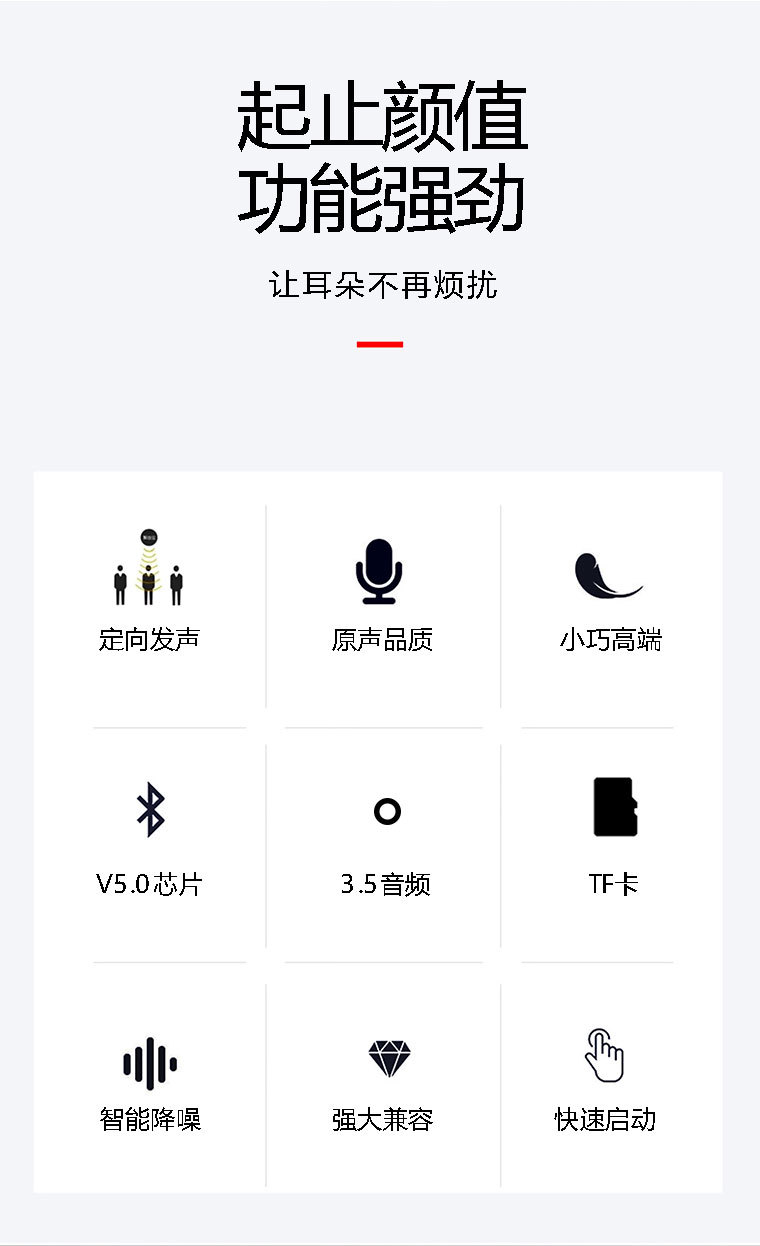 起止颜值
功能强劲

让耳朵不再烦扰

定向发声

原声品质

小巧高端

V5.0芯片

3.5音频

TF卡

智能降噪

强大兼容

快速启动