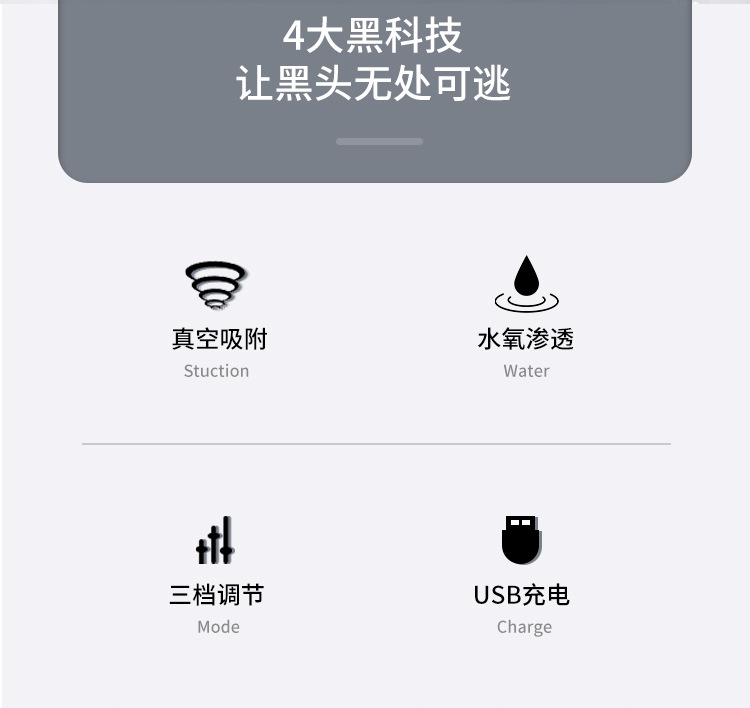 4大黑科技
让黑头无处可逃

真空吸附
Stuction

水氧渗透
Water

三档调节
Mode

USB充电
Charge