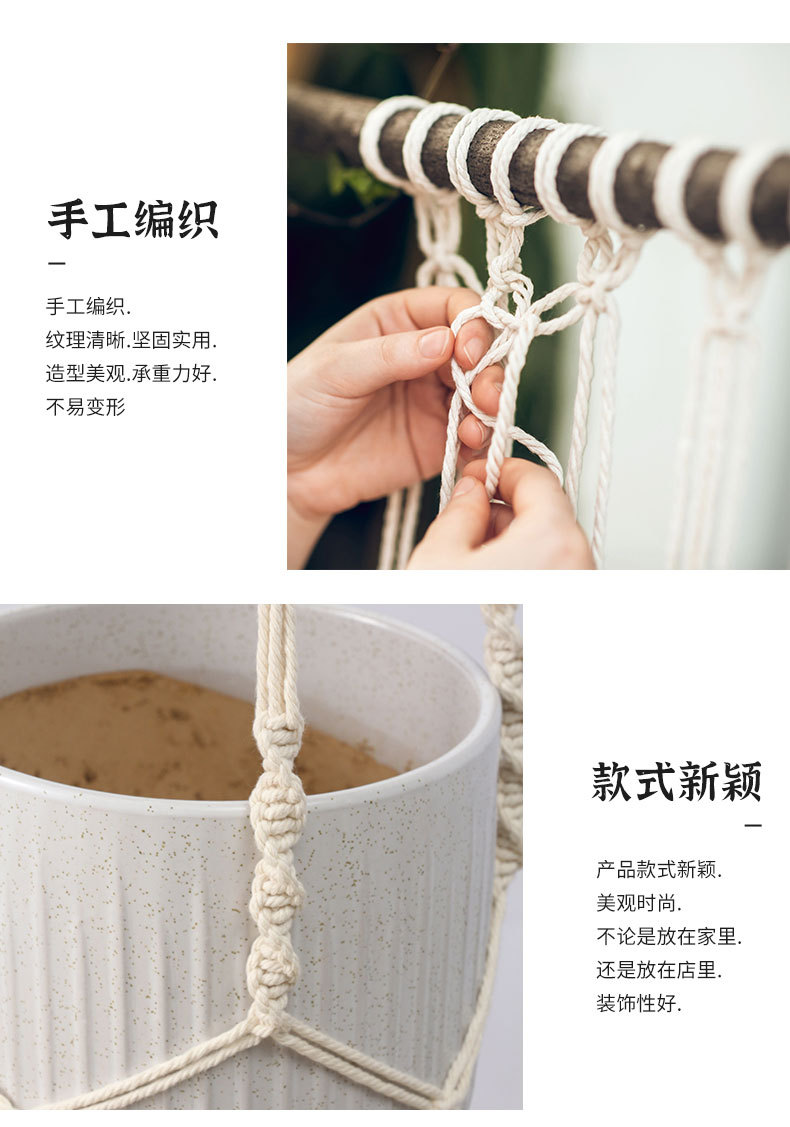 手工编织

—

手工编织.
纹理清晰.坚固实用.
造型美观.承重力好.
不易变形

款式新颖

—

产品款式新颖.
美观时尚.
不论是放在家里.
还是放在店里.
装饰性好.