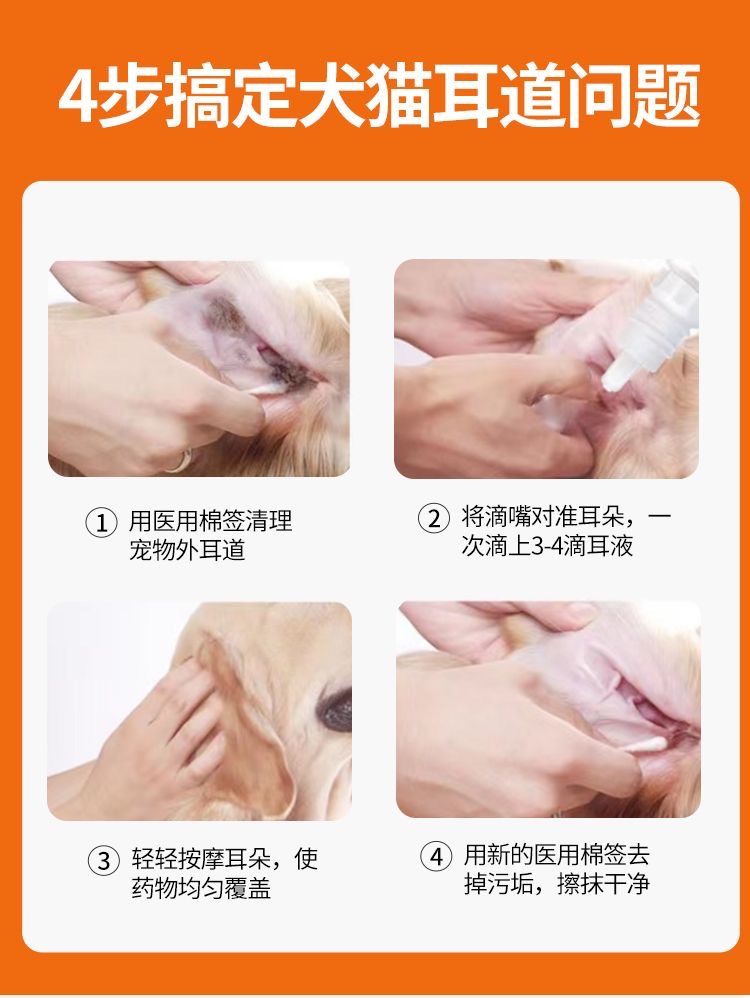 4步搞定犬猫耳道问题

① 用医用棉签清理宠物外耳道

② 将滴嘴对准耳朵，一次滴上3-4滴耳液

③ 轻轻按摩耳朵，使药物均匀覆盖

④ 用新的医用棉签去掉污垢，擦抹干净