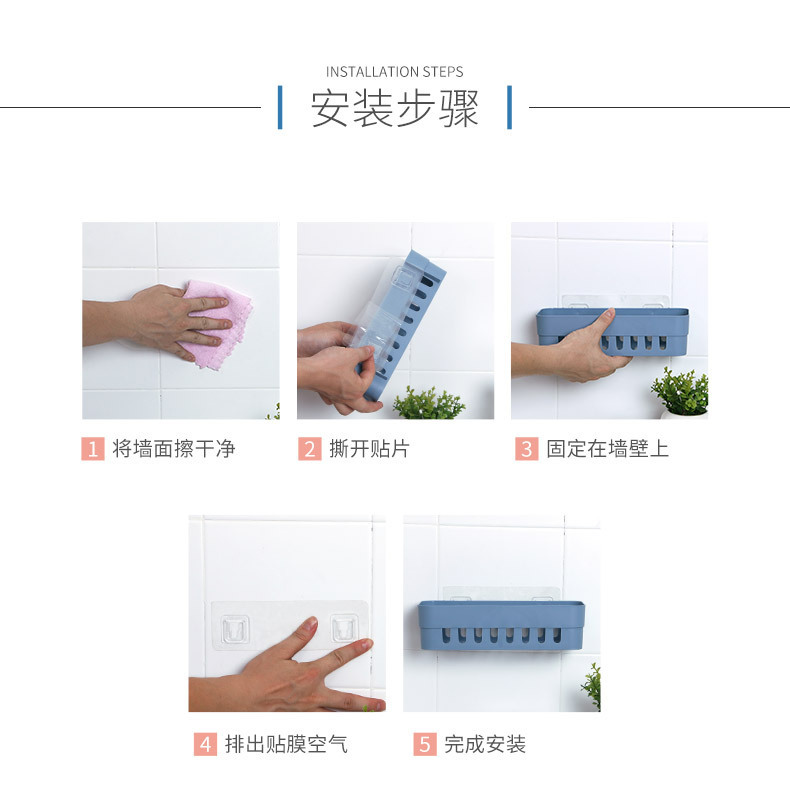 INSTALLATION STEPS
安装步骤

1 将墙面擦干净

2 撕开贴片

3 固定在墙壁上

4 排出贴膜空气

5 完成安装