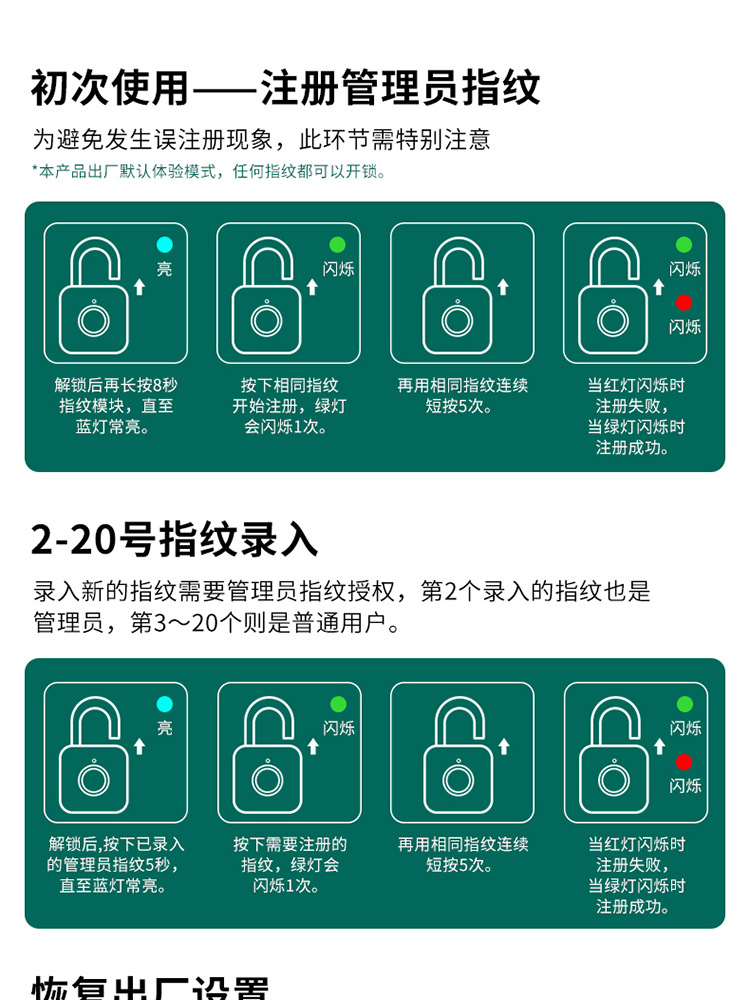 初次使用——注册管理员指纹

为避免发生误注册现象，此环节需特别注意

*本产品出厂默认体验模式，任何指纹都可以开锁。

亮

解锁后再长按8秒指纹模块，直至蓝灯常亮。

闪烁

按下相同指纹开始注册，绿灯会闪烁1次。

再用相同指纹连续短按5次。

闪烁

闪烁

当红灯闪烁时注册失败，当绿灯闪烁时注册成功。

2-20号指纹录入

录入新的指纹需要管理员指纹授权，第2个录入的指纹也是管理员，第3～20个则是普通用户。

亮

解锁后,按下已录入的管理员指纹5秒，直至蓝灯常亮。

闪烁

按下需要注册的指纹，绿灯会闪烁1次。

再用相同指纹连续短按5次。

闪烁

闪烁

当红灯闪烁时注册失败，当绿灯闪烁时注册成功。

恢复出厂设置