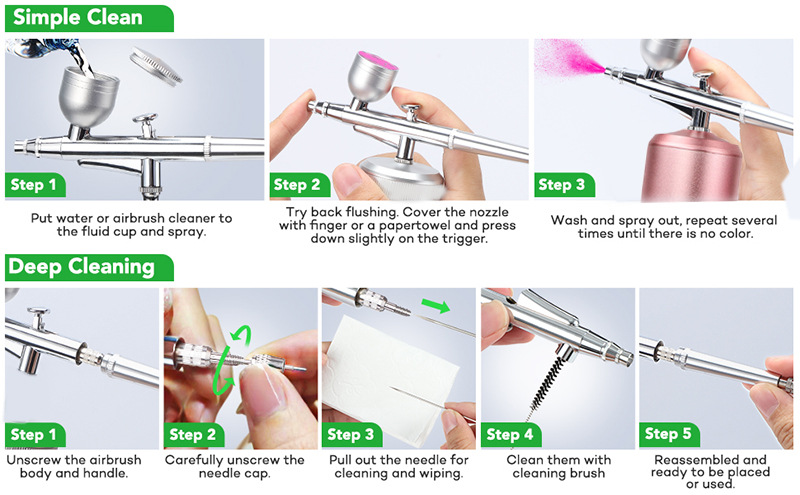 Simple Clean

Step 1

Put water or airbrush cleaner to the fluid cup and spray.

Step 2

Try back flushing. Cover the nozzle with finger or a papertowel and press down slightly on the trigger.

Step 3

Wash and spray out, repeat several times until there is no color.

Deep Cleaning

Step 1

Unscrew the airbrush body and handle.

Step 2

Carefully unscrew the needle cap.

Step 3

Pull out the needle for cleaning and wiping.

Step 4

Clean them with cleaning brush

Step 5

Reassembled and ready to be placed or used.