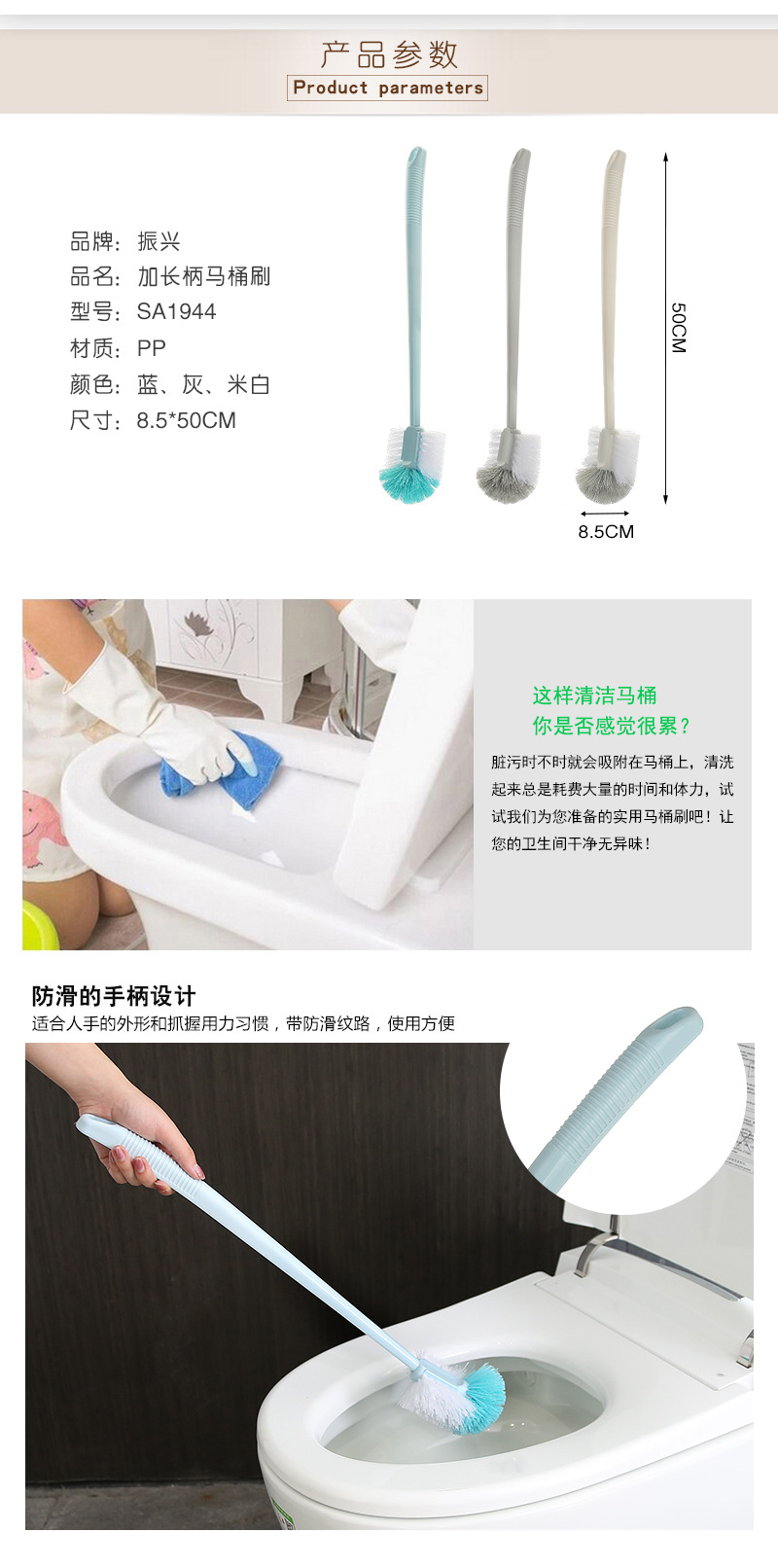 产品参数
Product parameters

品牌：振兴
品名：加长柄马桶刷
型号：SA1944
材质：PP
颜色：蓝、灰、米白
尺寸：8.5*50CM

50CM
8.5CM

这样清洁马桶
你是否感觉很累？

脏污时不时就会吸附在马桶上，清洗起来总是耗费大量的时间和体力，试试我们为您准备的实用马桶刷吧！让您的卫生间干净无异味！

防滑的手柄设计
适合人手的外形和抓握用力习惯，带防滑纹路，使用方便