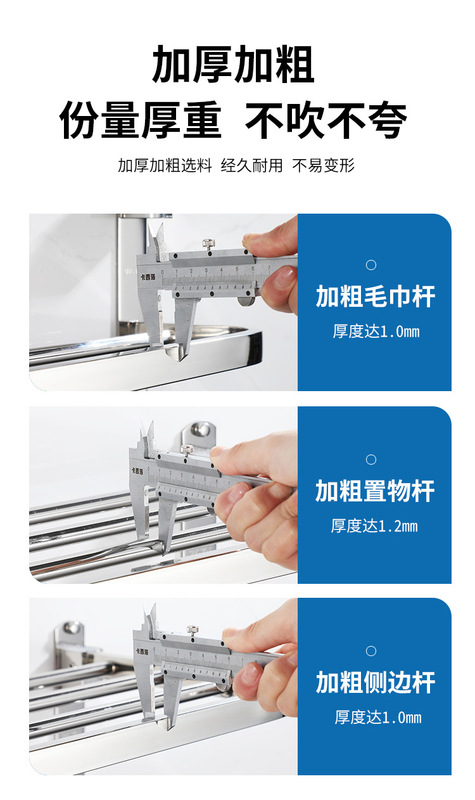 加厚加粗
份量厚重 不吹不夸

加厚加粗选料 经久耐用 不易变形

加粗毛巾杆
厚度达1.0mm

加粗置物杆
厚度达1.2mm

加粗侧边杆
厚度达1.0mm