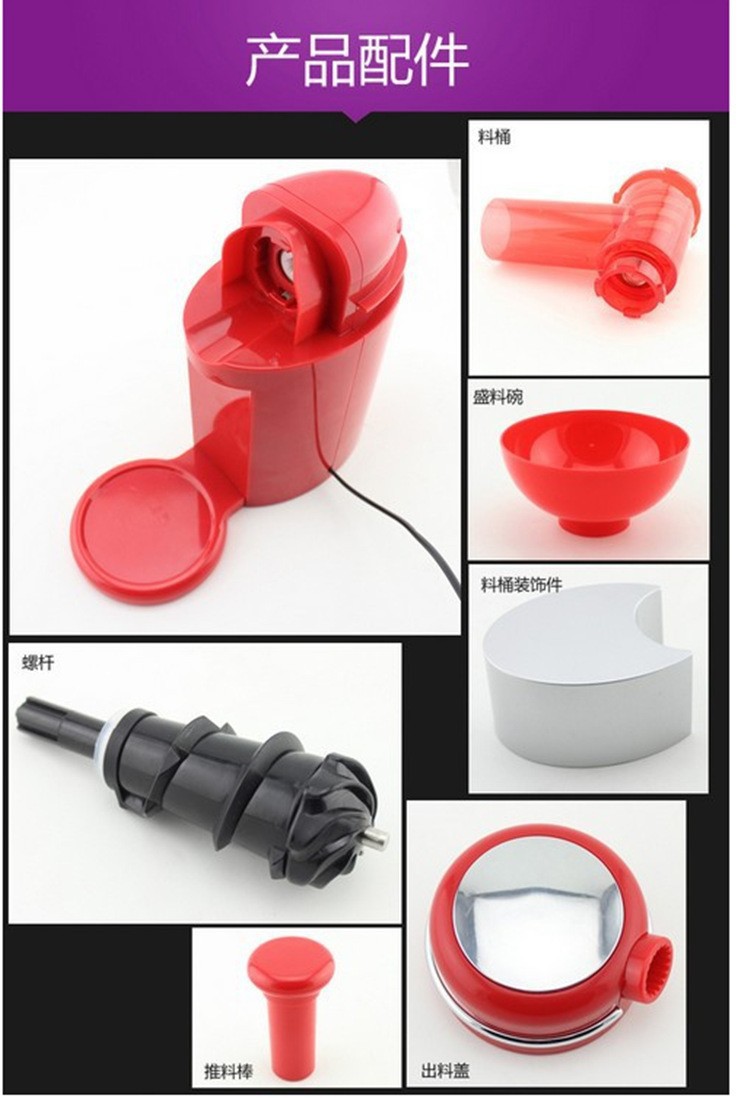 产品配件

料桶

盛料碗

料桶装饰件

螺杆

推料棒

出料盖