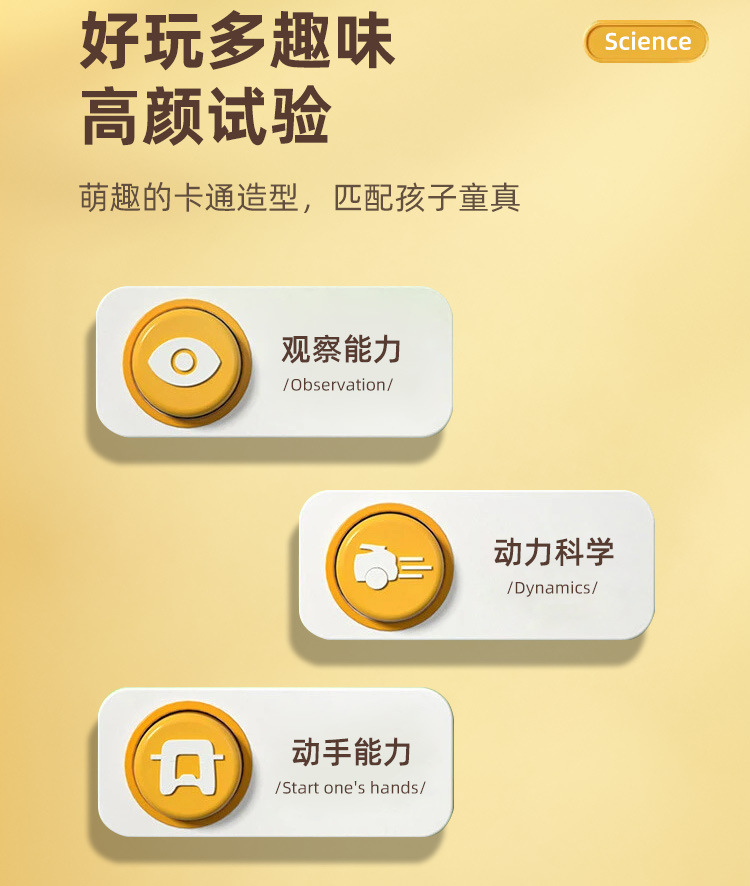 好玩多趣味
高颜试验

Science

萌趣的卡通造型，匹配孩子童真

观察能力
/Observation/

动力科学
/Dynamics/

动手能力
/Start one's hands/