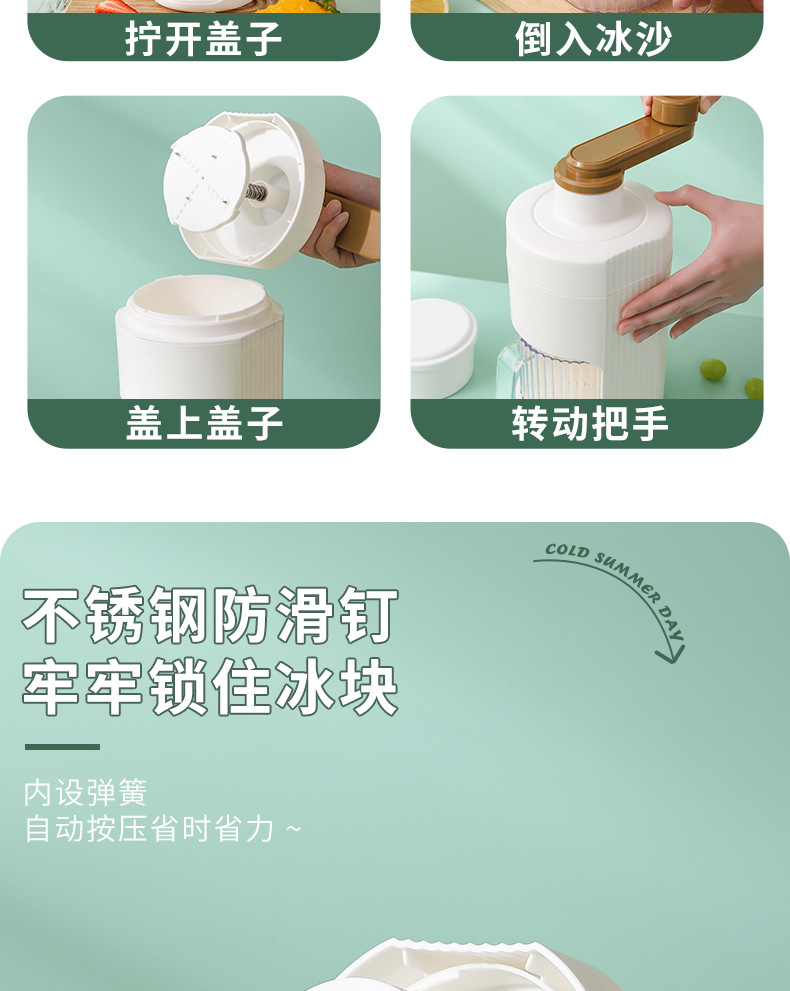 拧开盖子

倒入冰沙

盖上盖子

转动把手

COLD SUMMER DAY

不锈钢防滑钉
牢牢锁住冰块

内设弹簧
自动按压省时省力 ~