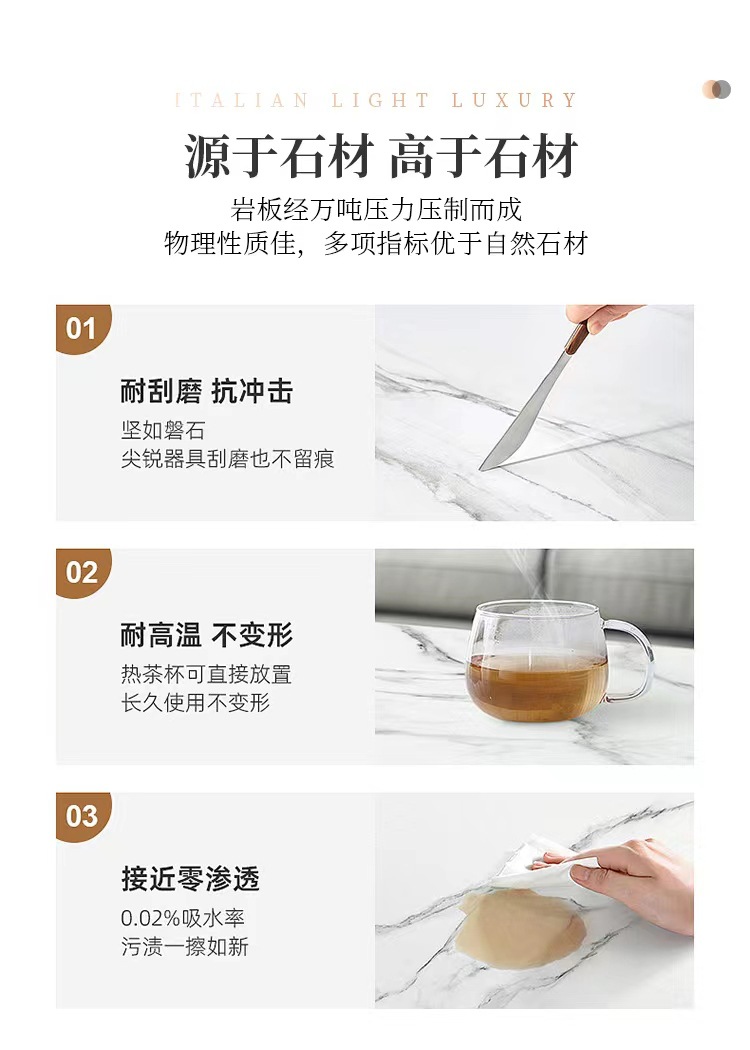 ITALIAN LIGHT LUXURY

源于石材 高于石材

岩板经万吨压力压制而成
物理性质佳，多项指标优于自然石材

01

耐刮磨 抗冲击

坚如磐石
尖锐器具刮磨也不留痕

02

耐高温 不变形

热茶杯可直接放置
长久使用不变形

03

接近零渗透

0.02%吸水率
污渍一擦如新