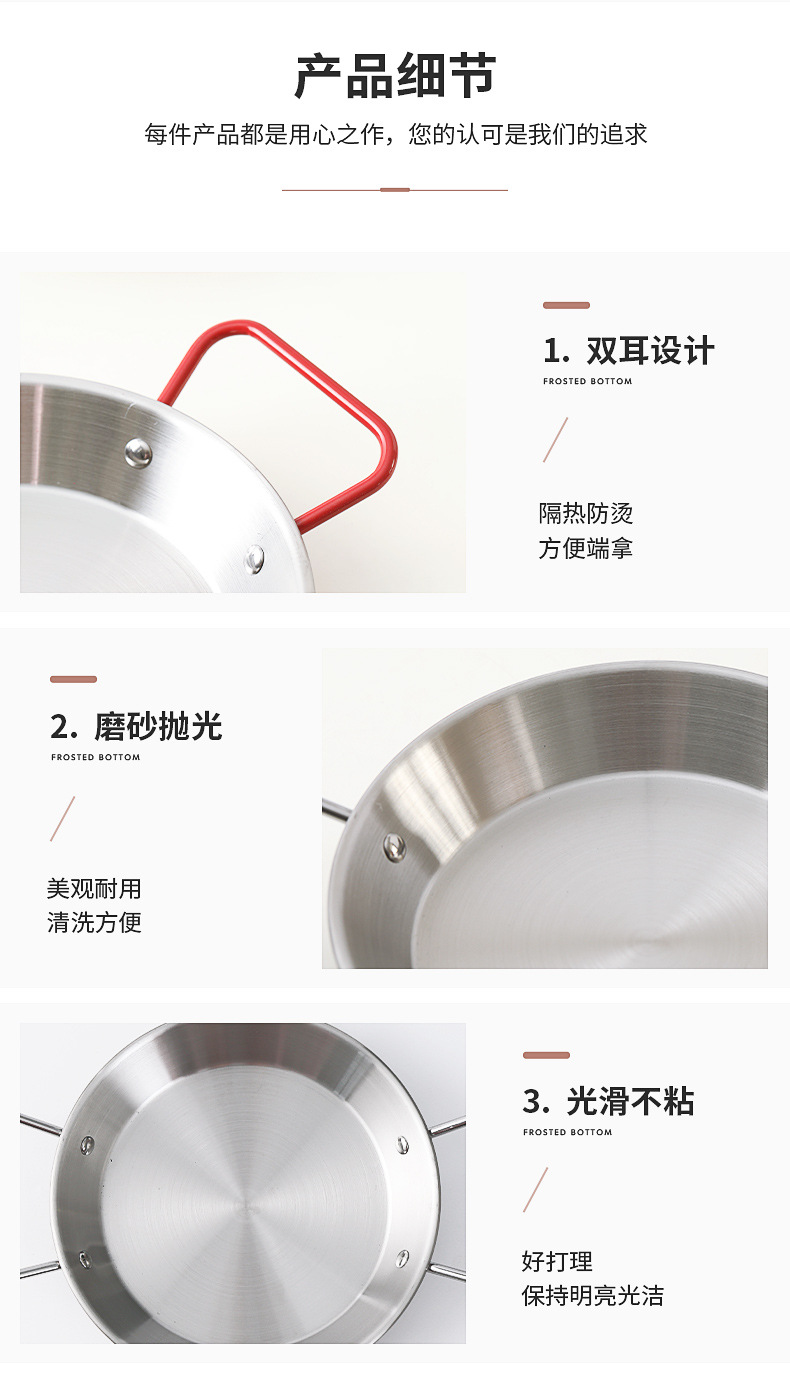 产品细节

每件产品都是用心之作，您的认可是我们的追求

1. 双耳设计

FROSTED BOTTOM

隔热防烫
方便端拿

2. 磨砂抛光

FROSTED BOTTOM

美观耐用
清洗方便

3. 光滑不粘

FROSTED BOTTOM

好打理
保持明亮光洁