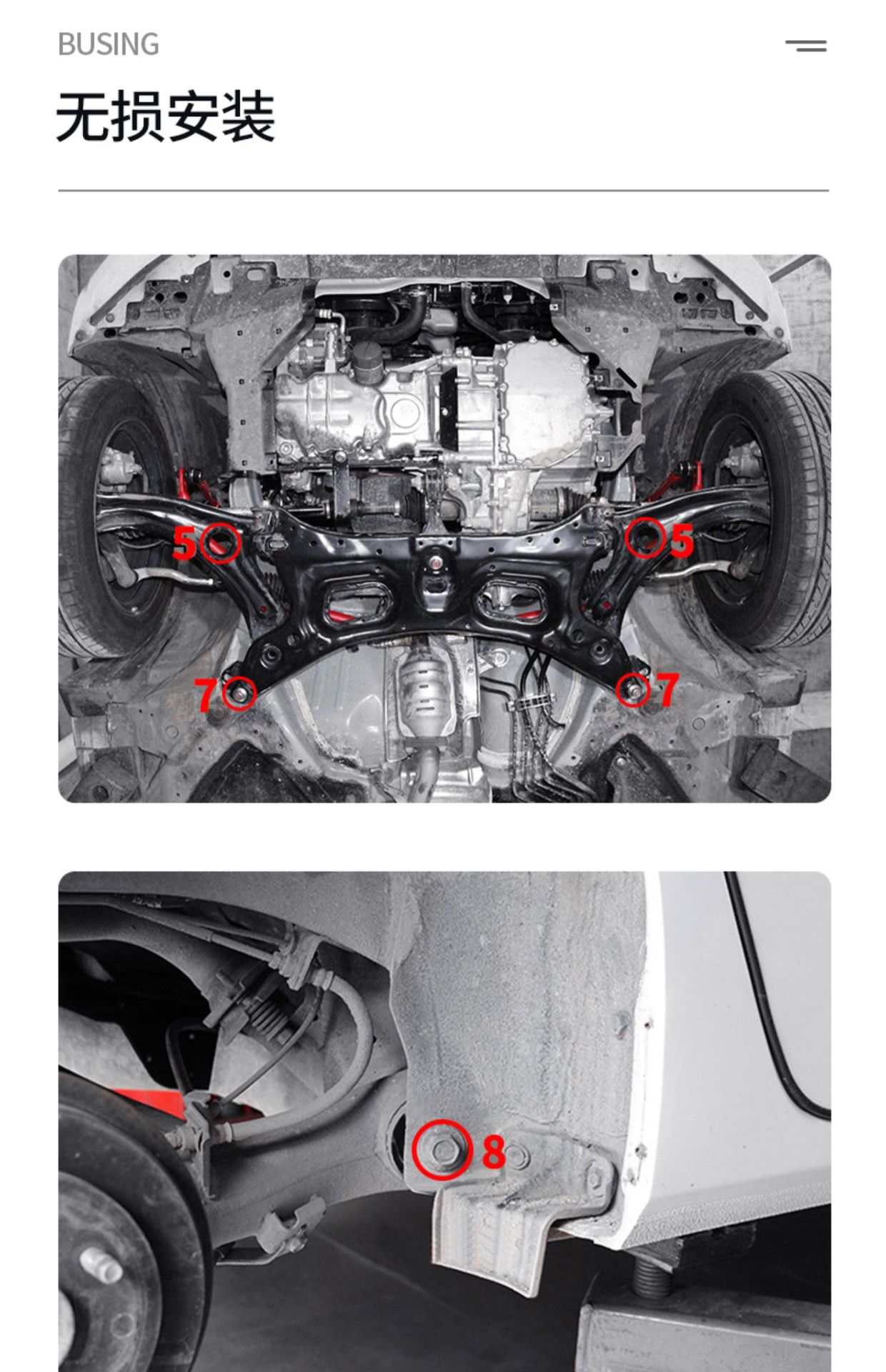 BUSING

无损安装

5
5
7
7

8