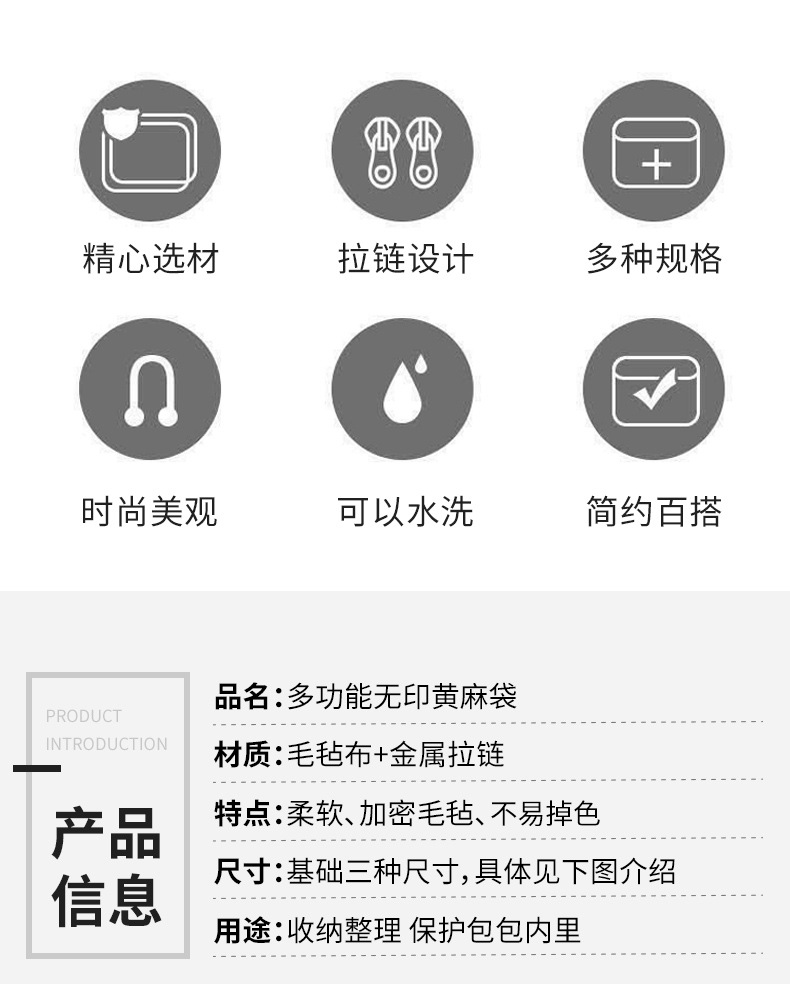 精心选材

拉链设计

多种规格

时尚美观

可以水洗

简约百搭

PRODUCT
INTRODUCTION

产品
信息

品名:多功能无印黄麻袋

材质:毛毡布+金属拉链

特点:柔软、加密毛毡、不易掉色

尺寸:基础三种尺寸,具体见下图介绍

用途:收纳整理 保护包包内里