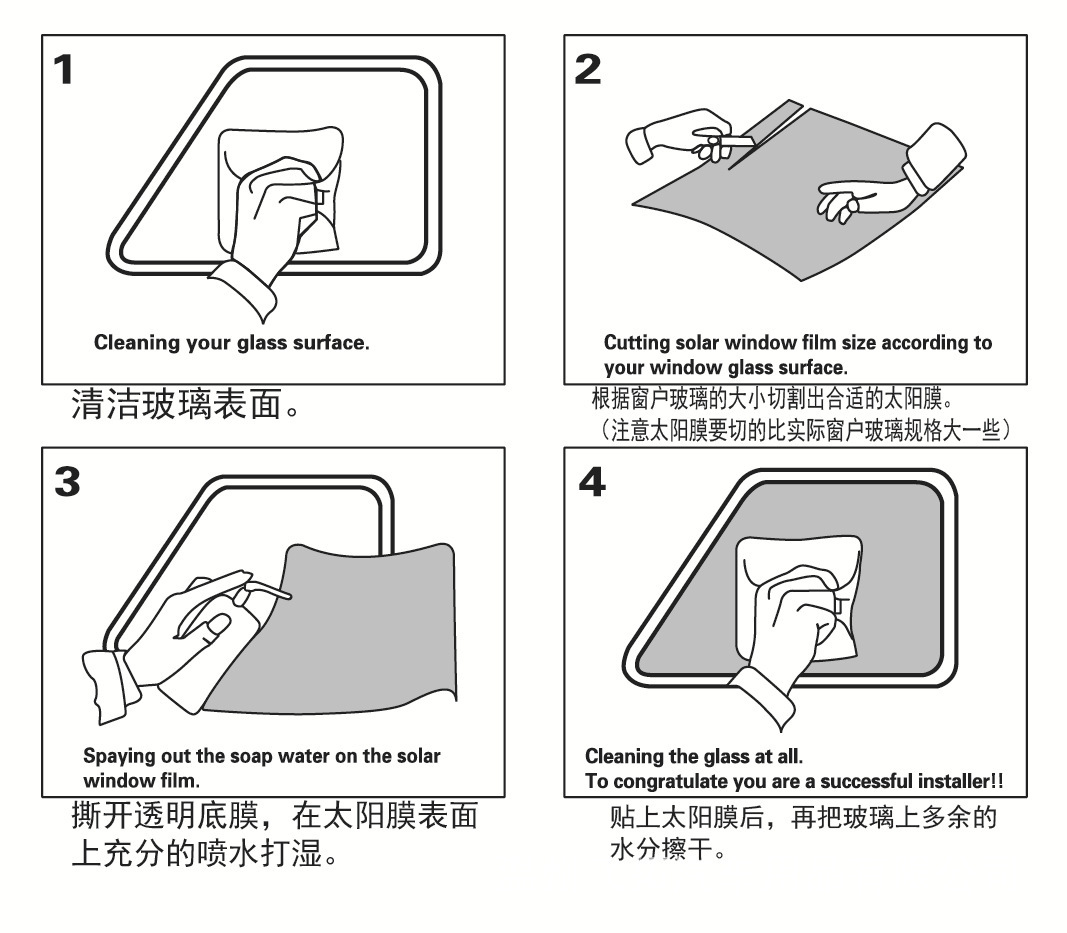 1

Cleaning your glass surface.

清洁玻璃表面。

2

Cutting solar window film size according to your window glass surface.

根据窗户玻璃的大小切割出合适的太阳膜。
（注意太阳膜要切的比实际窗户玻璃规格大一些）

3

Spaying out the soap water on the solar window film.

撕开透明底膜，在太阳膜表面上充分的喷水打湿。

4

Cleaning the glass at all.
To congratulate you are a successful installer!!

贴上太阳膜后，再把玻璃上多余的水分擦干。