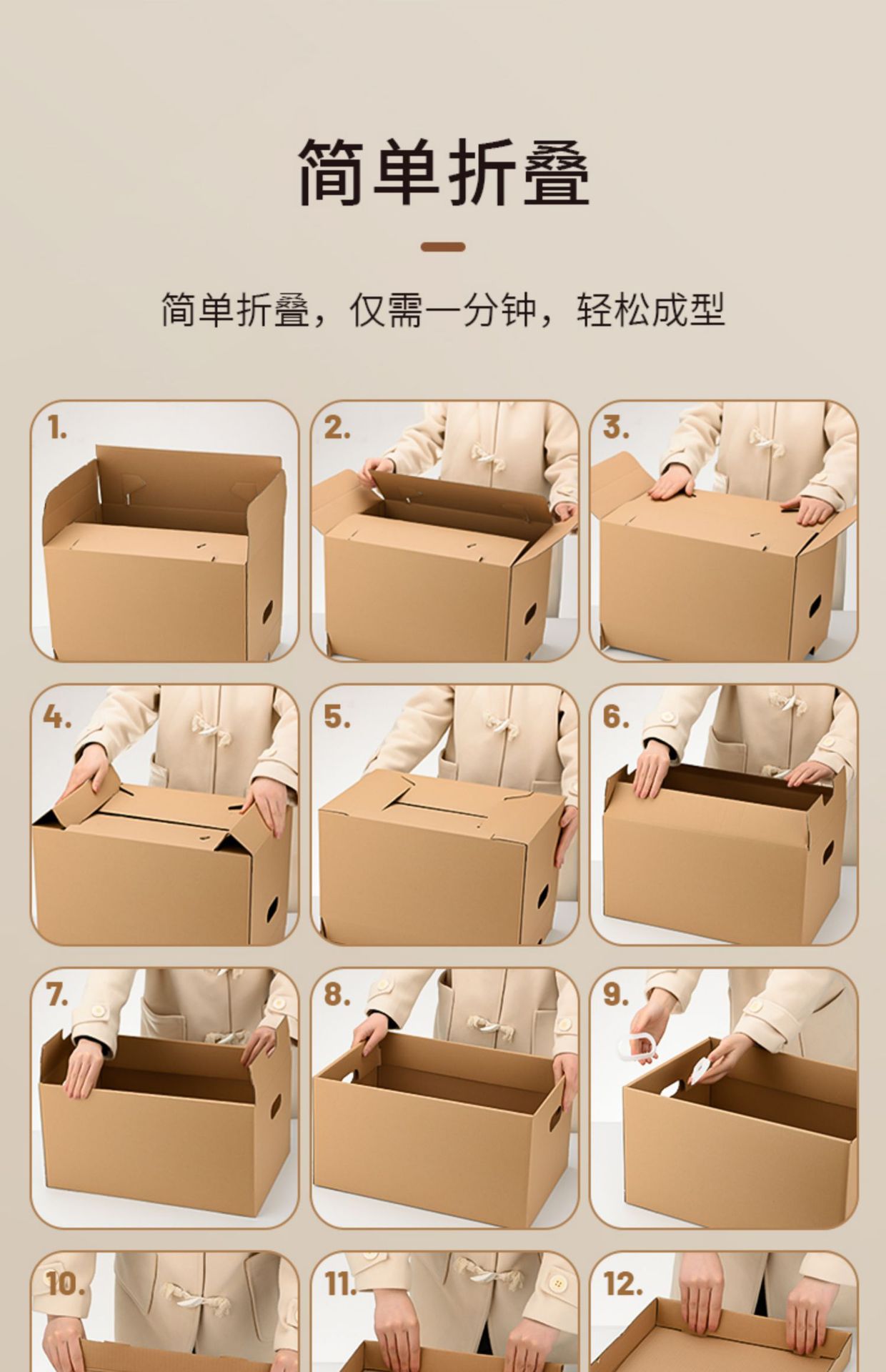 简单折叠

简单折叠，仅需一分钟，轻松成型

1.

2.

3.

4.

5.

6.

7.

8.

9.

10.

11.

12.