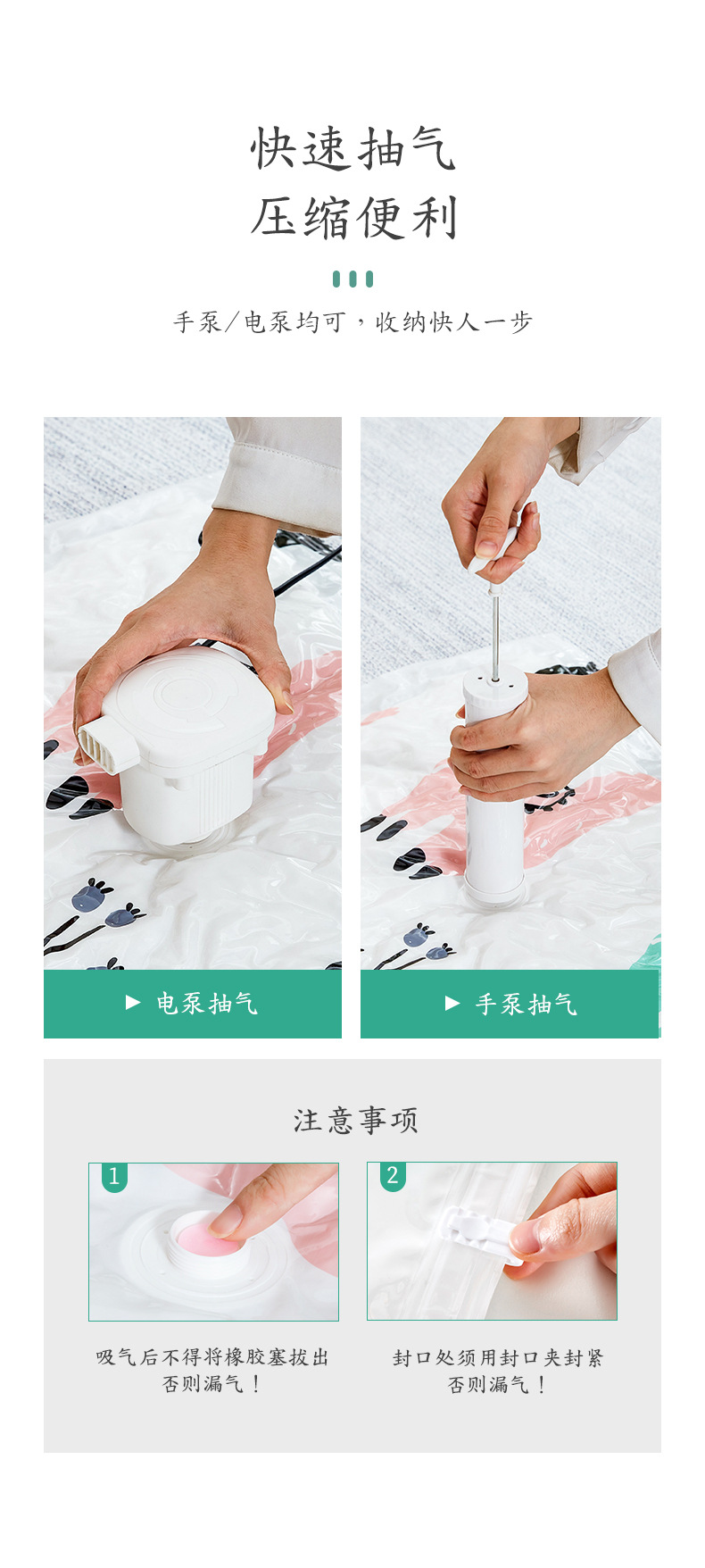 快速抽气
压缩便利

手泵/电泵均可，收纳快人一步

▶ 电泵抽气

▶ 手泵抽气

注意事项

1

吸气后不得将橡胶塞拔出
否则漏气！

2

封口处须用封口夹封紧
否则漏气！