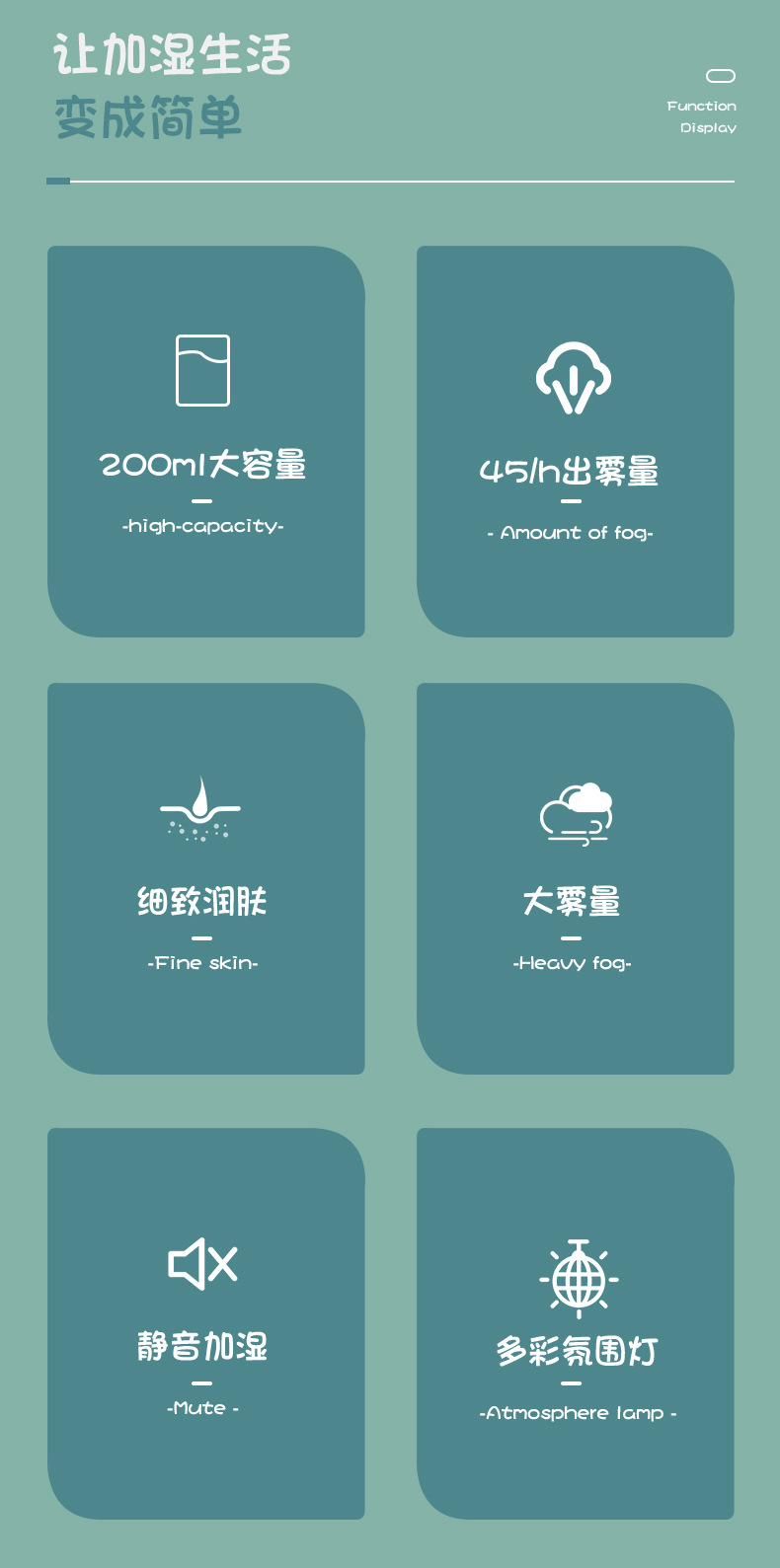 让加湿生活
变成简单

Function
Display

200ml大容量
-high-capacity-

45/h出雾量
- Amount of fog-

细致润肤
-Fine skin-

大雾量
-Heavy fog-

静音加湿
-Mute -

多彩氛围灯
-Atmosphere lamp -