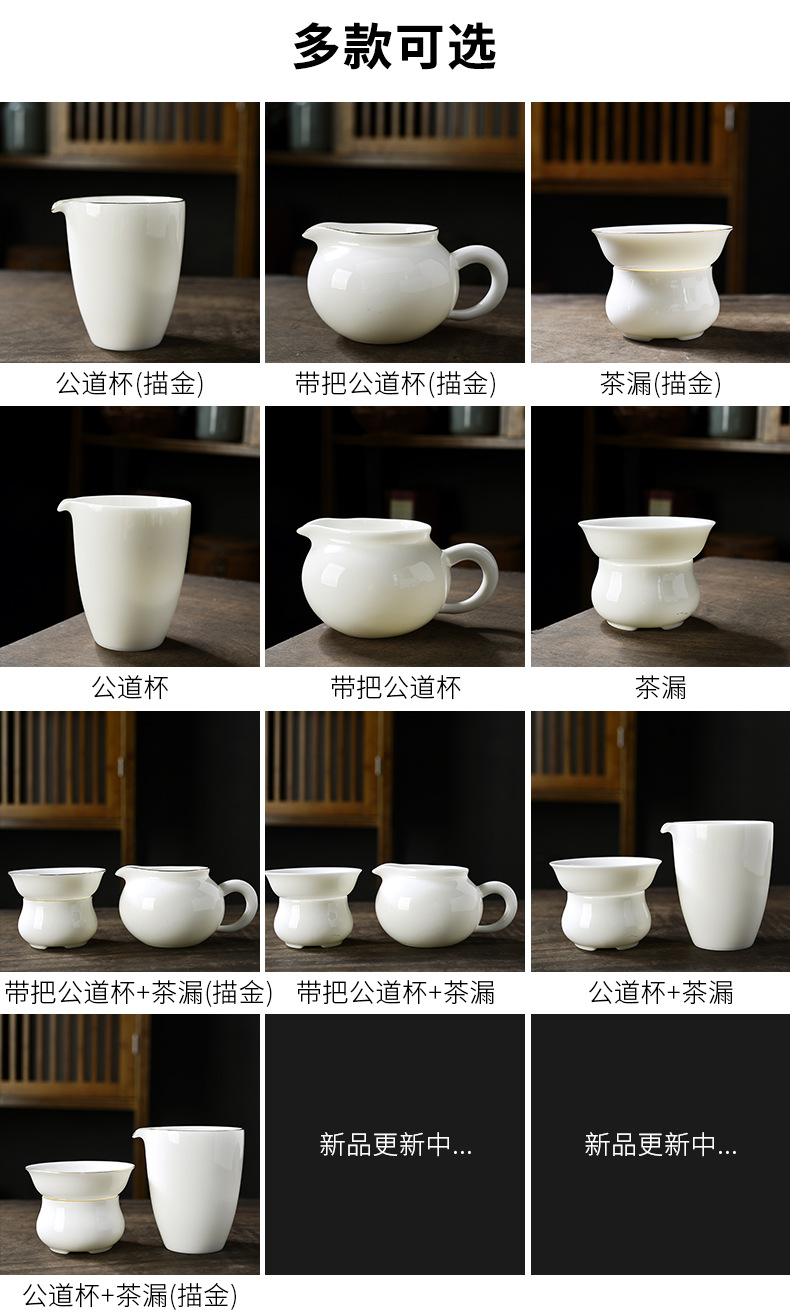 多款可选

公道杯(描金)

带把公道杯(描金)

茶漏(描金)

公道杯

带把公道杯

茶漏

带把公道杯+茶漏(描金)

带把公道杯+茶漏

公道杯+茶漏

公道杯+茶漏(描金)

新品更新中...

新品更新中...