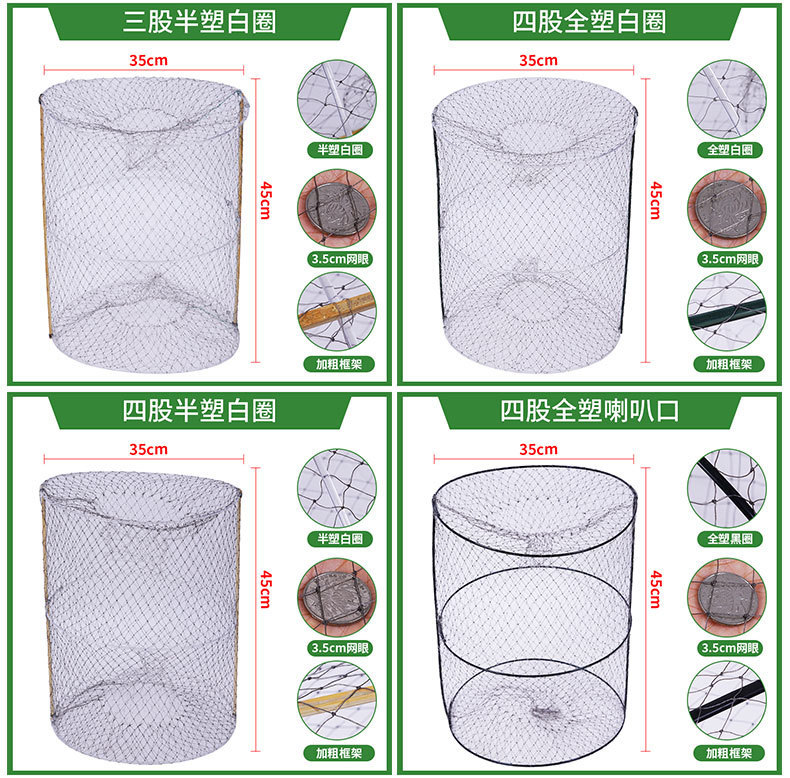 三股半塑白圈

35cm

45cm

半塑白圈

3.5cm网眼

加粗框架

四股全塑白圈

35cm

45cm

全塑白圈

3.5cm网眼

加粗框架

四股半塑白圈

35cm

45cm

半塑白圈

3.5cm网眼

加粗框架

四股全塑喇叭口

35cm

45cm

全塑黑圈

3.5cm网眼

加粗框架