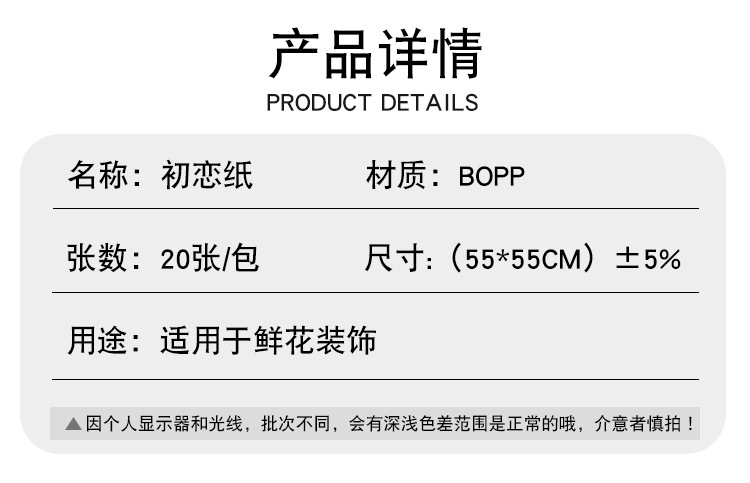 产品详情
PRODUCT DETAILS

名称：初恋纸 材质：BOPP

张数：20张/包 尺寸：（55*55CM）±5%

用途：适用于鲜花装饰

▲因个人显示器和光线，批次不同，会有深浅色差范围是正常的哦，介意者慎拍！