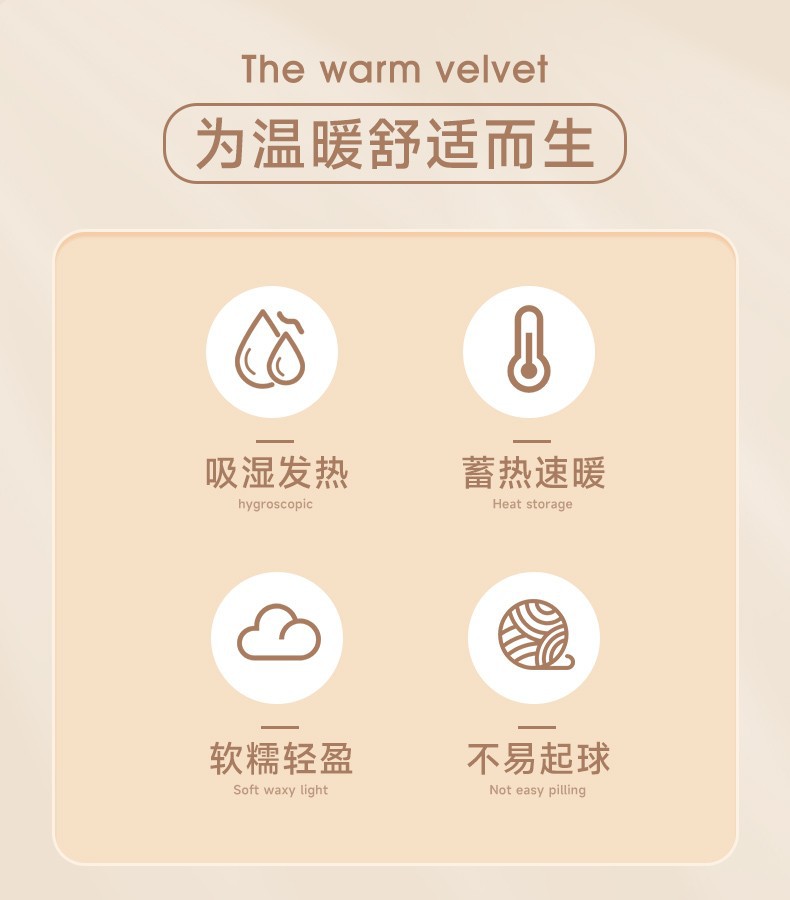 The warm velvet

为温暖舒适而生

吸湿发热
hygroscopic

蓄热速暖
Heat storage

软糯轻盈
Soft waxy light

不易起球
Not easy pilling