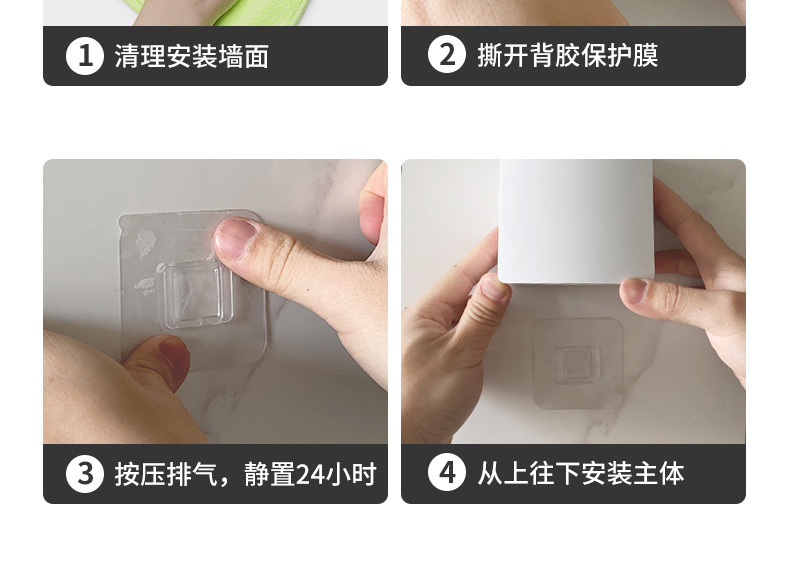 1 清理安装墙面

2 撕开背胶保护膜

3 按压排气，静置24小时

4 从上往下安装主体