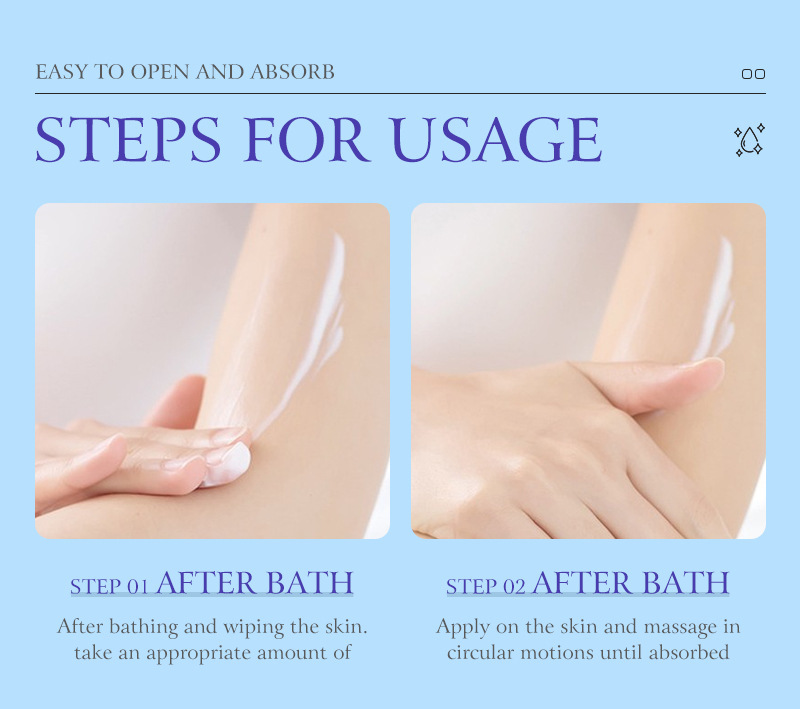 EASY TO OPEN AND ABSORB

STEPS FOR USAGE

STEP 01 AFTER BATH

After bathing and wiping the skin. take an appropriate amount of

STEP 02 AFTER BATH

Apply on the skin and massage in circular motions until absorbed