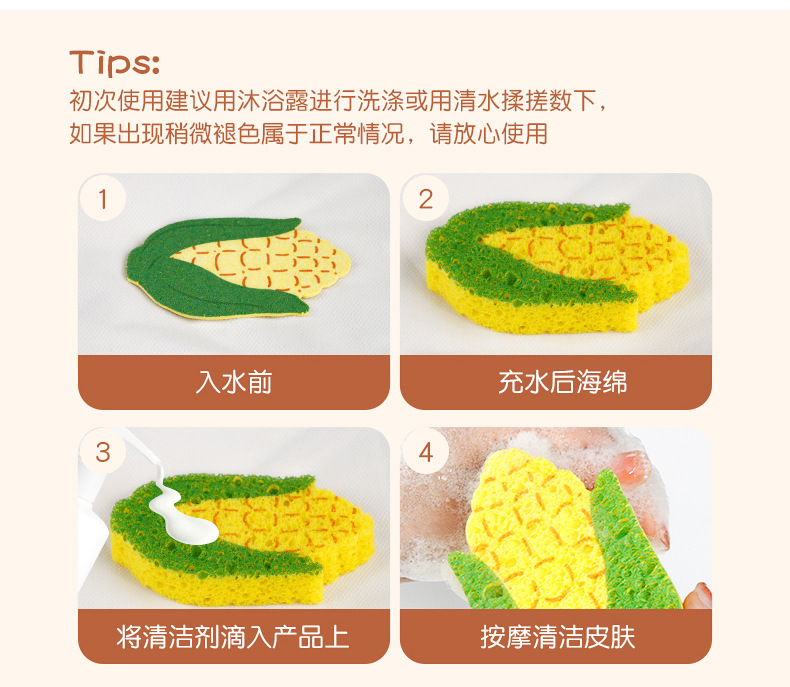 Tips:
初次使用建议用沐浴露进行洗涤或用清水揉搓数下，
如果出现稍微褪色属于正常情况，请放心使用

1

入水前

2

充水后海绵

3

将清洁剂滴入产品上

4

按摩清洁皮肤