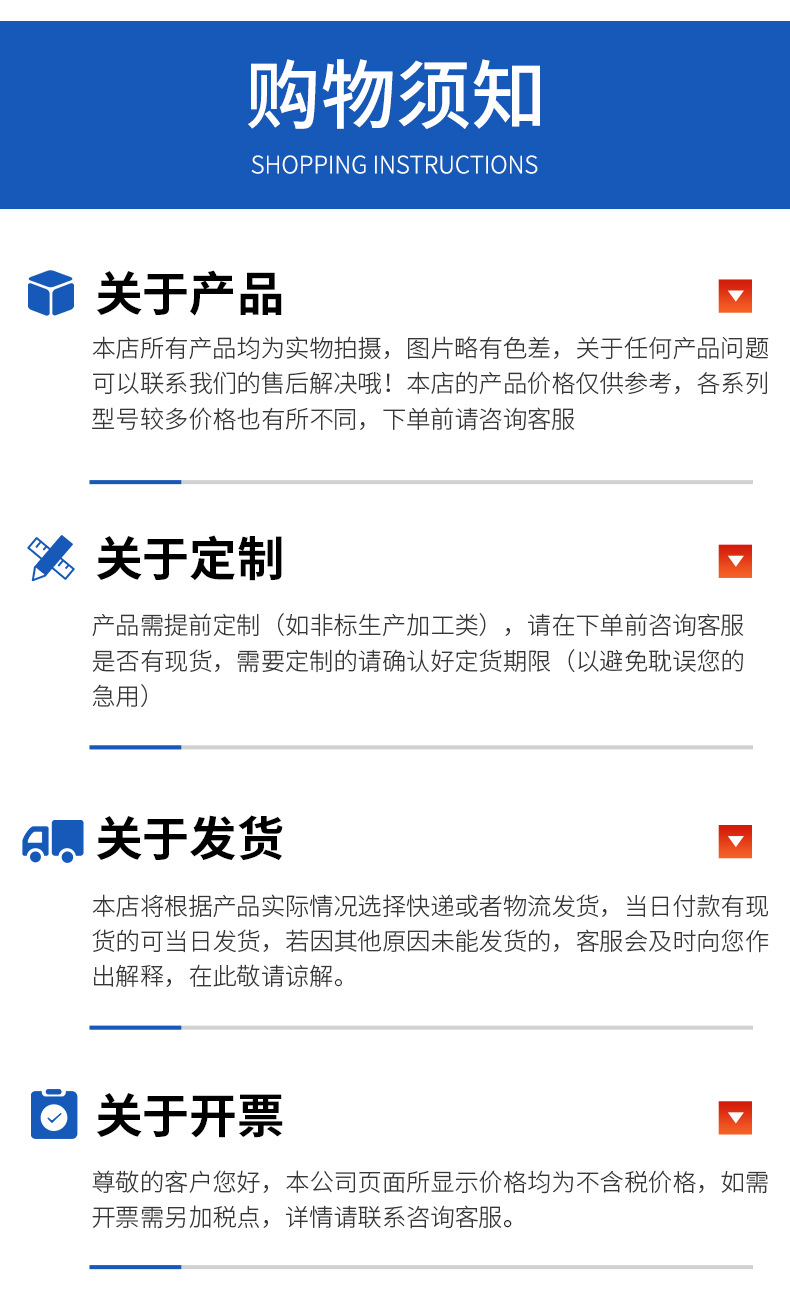 购物须知
SHOPPING INSTRUCTIONS

关于产品

本店所有产品均为实物拍摄，图片略有色差，关于任何产品问题可以联系我们的售后解决哦！本店的产品价格仅供参考，各系列型号较多价格也有所不同，下单前请咨询客服

关于定制

产品需提前定制（如非标生产加工类），请在下单前咨询客服是否有现货，需要定制的请确认好定货期限（以避免耽误您的急用）

关于发货

本店将根据产品实际情况选择快递或者物流发货，当日付款有现货的可当日发货，若因其他原因未能发货的，客服会及时向您作出解释，在此敬请谅解。

关于开票

尊敬的客户您好，本公司页面所显示价格均为不含税价格，如需开票需另加税点，详情请联系咨询客服。