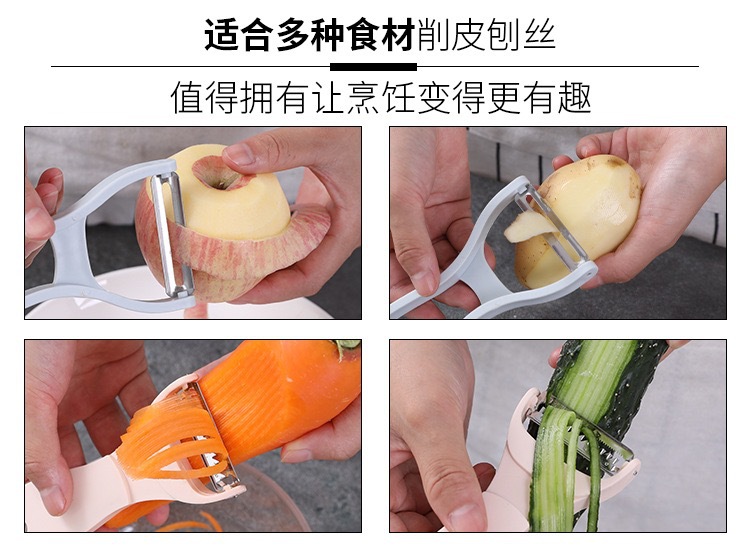 适合多种食材削皮刨丝

值得拥有让烹饪变得更有趣