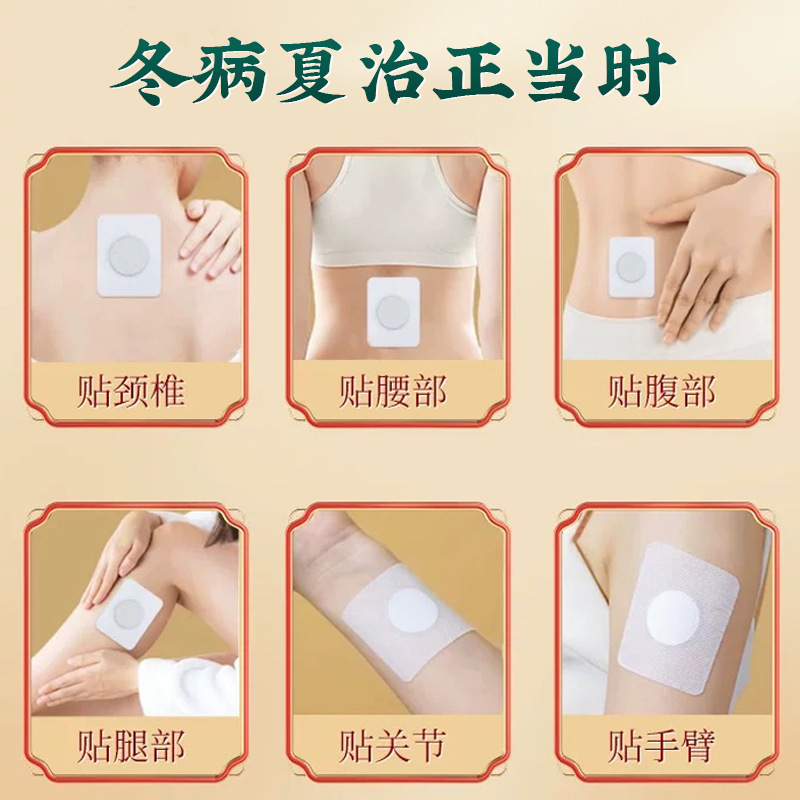 冬病夏治正当时

贴颈椎

贴腰部

贴腹部

贴腿部

贴关节

贴手臂