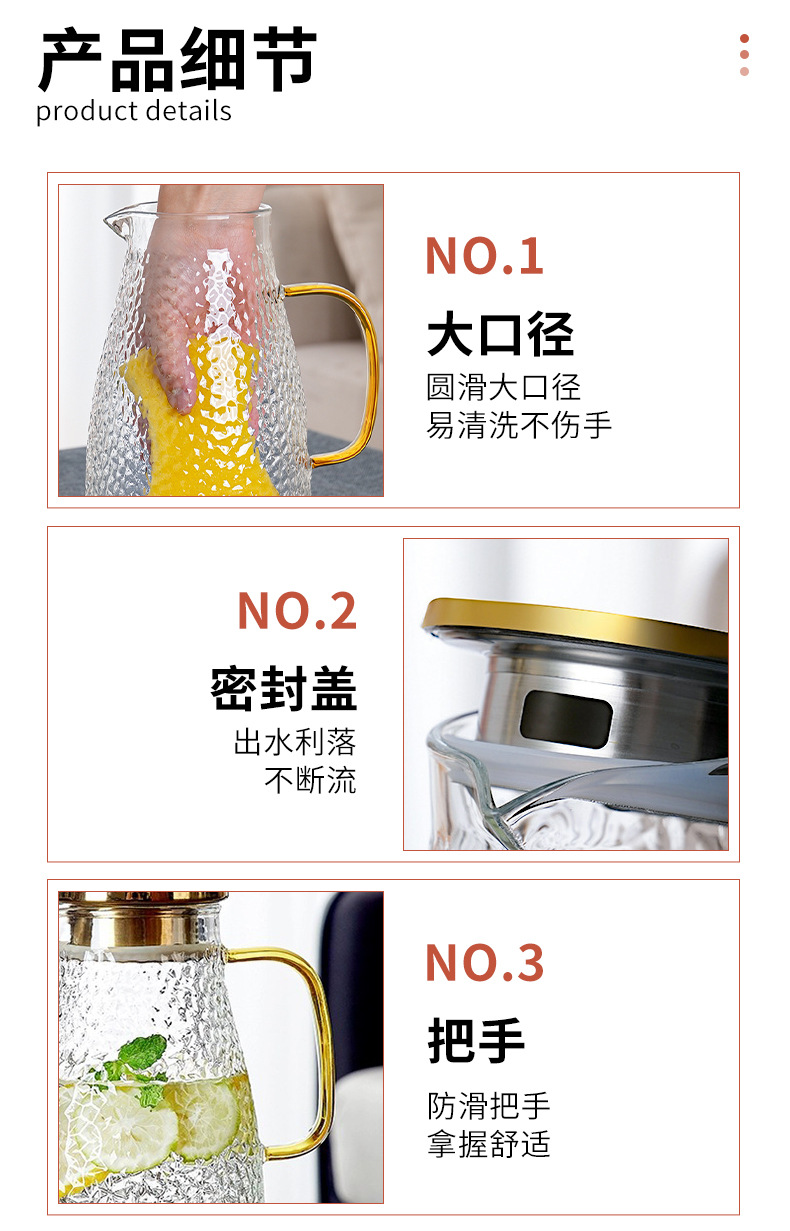 产品细节
product details

NO.1
大口径
圆滑大口径
易清洗不伤手

NO.2
密封盖
出水利落
不断流

NO.3
把手
防滑把手
拿握舒适