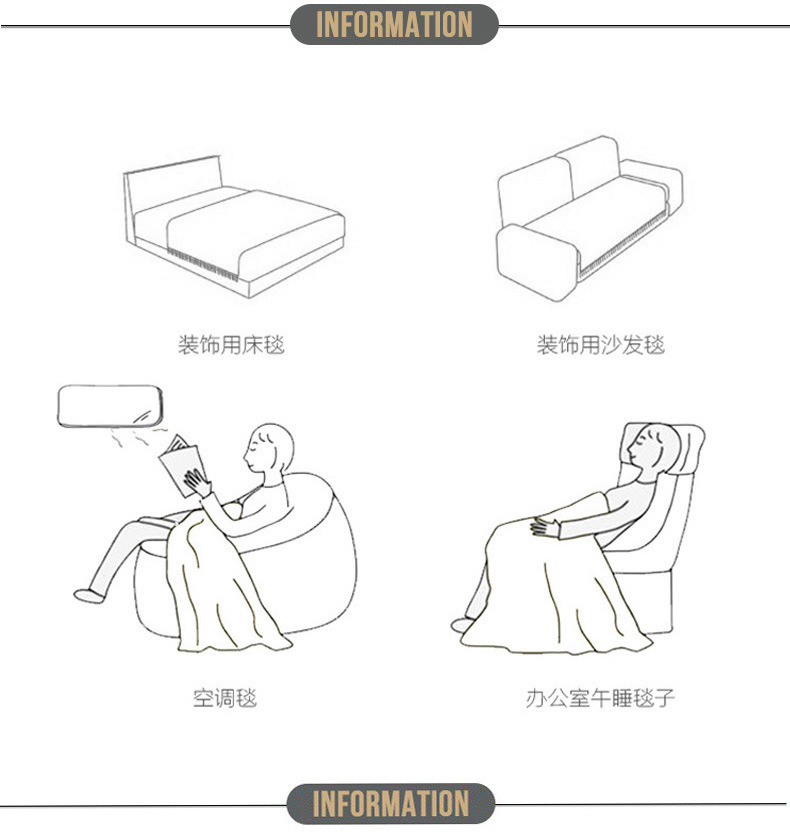 INFORMATION

装饰用床毯

装饰用沙发毯

空调毯

办公室午睡毯子

INFORMATION