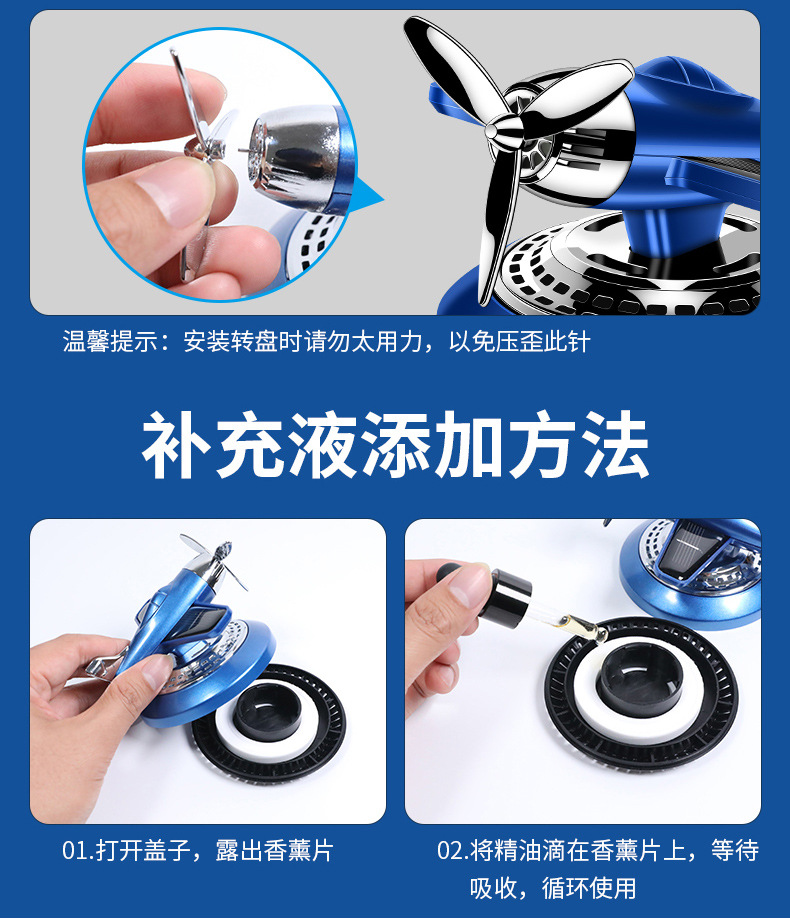 温馨提示：安装转盘时请勿太用力，以免压歪此针

补充液添加方法

01.打开盖子，露出香薰片

02.将精油滴在香薰片上，等待吸收，循环使用