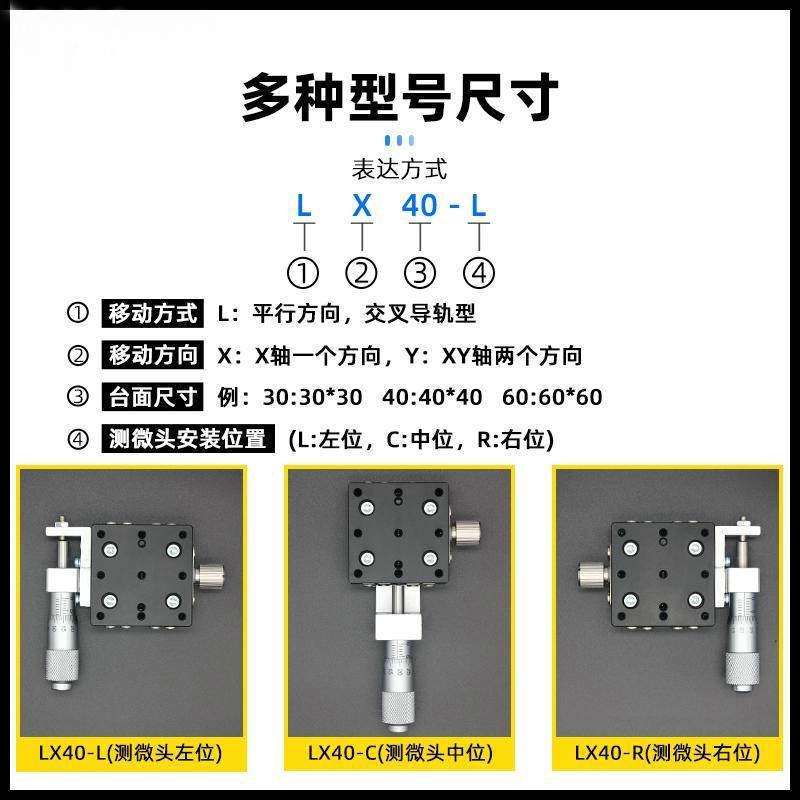 多种型号尺寸

表达方式

L X 40 - L

① ② ③ ④

① 移动方式 L：平行方向，交叉导轨型

② 移动方向 X：X轴一个方向，Y：XY轴两个方向

③ 台面尺寸 例：30:30*30 40:40*40 60:60*60

④ 测微头安装位置 (L:左位，C:中位，R:右位)

LX40-L(测微头左位)

LX40-C(测微头中位)

LX40-R(测微头右位)