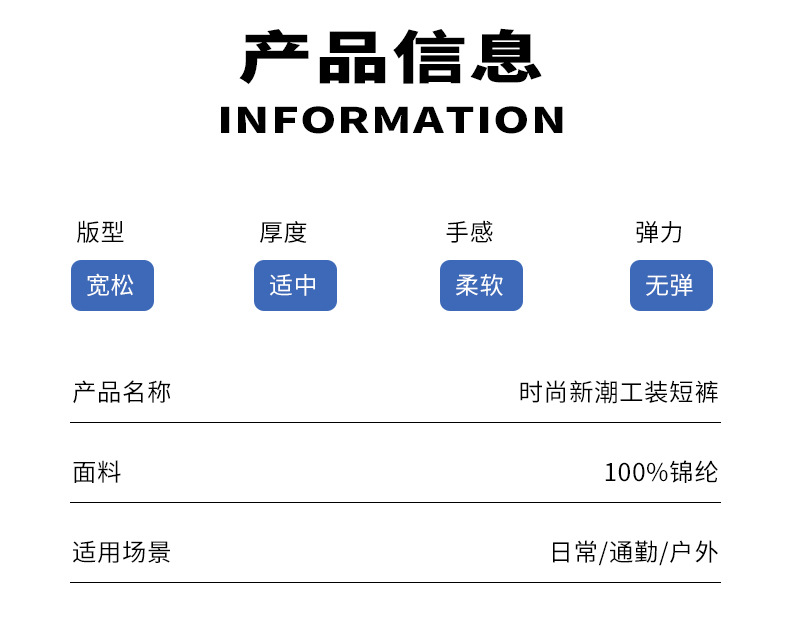 产品信息
INFORMATION

版型
宽松

厚度
适中

手感
柔软

弹力
无弹

产品名称 时尚新潮工装短裤

面料 100%锦纶

适用场景 日常/通勤/户外