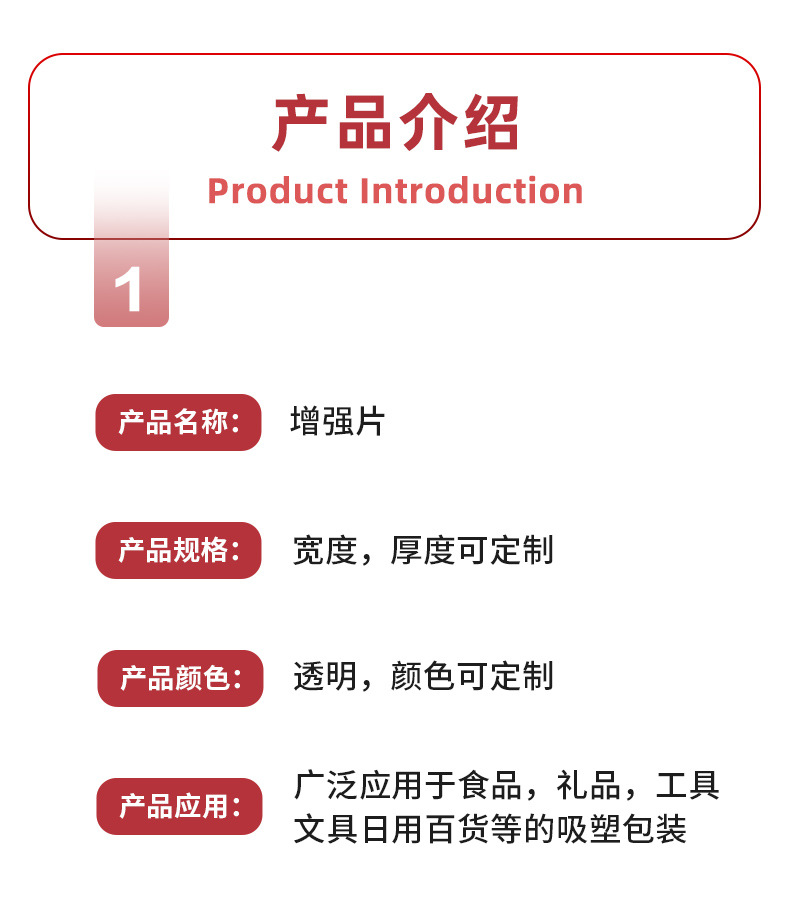 产品介绍
Product Introduction

1

产品名称: 增强片

产品规格: 宽度，厚度可定制

产品颜色: 透明，颜色可定制

产品应用: 广泛应用于食品，礼品，工具文具日用百货等的吸塑包装