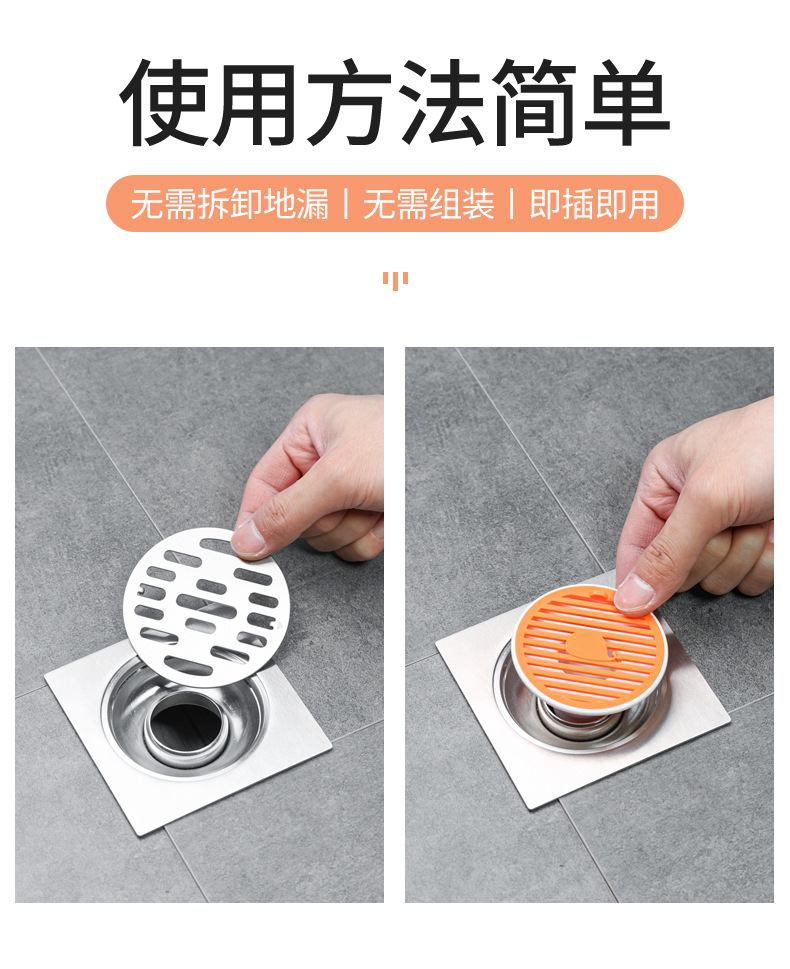 使用方法简单

无需拆卸地漏 | 无需组装 | 即插即用