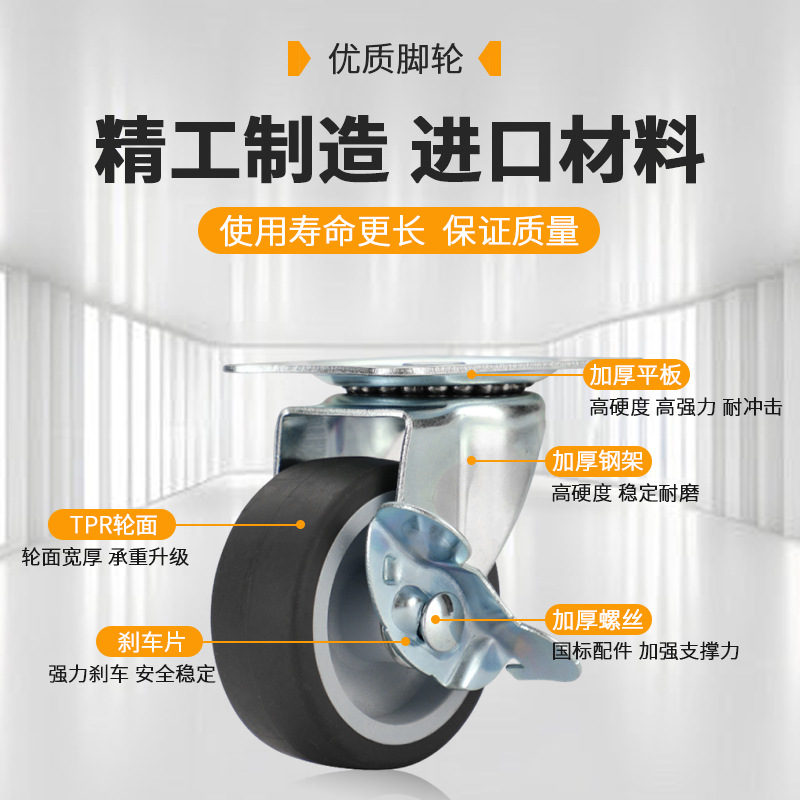 优质脚轮

精工制造 进口材料

使用寿命更长 保证质量

加厚平板
高硬度 高强力 耐冲击

加厚钢架
高硬度 稳定耐磨

TPR轮面
轮面宽厚 承重升级

加厚螺丝
国标配件 加强支撑力

刹车片
强力刹车 安全稳定