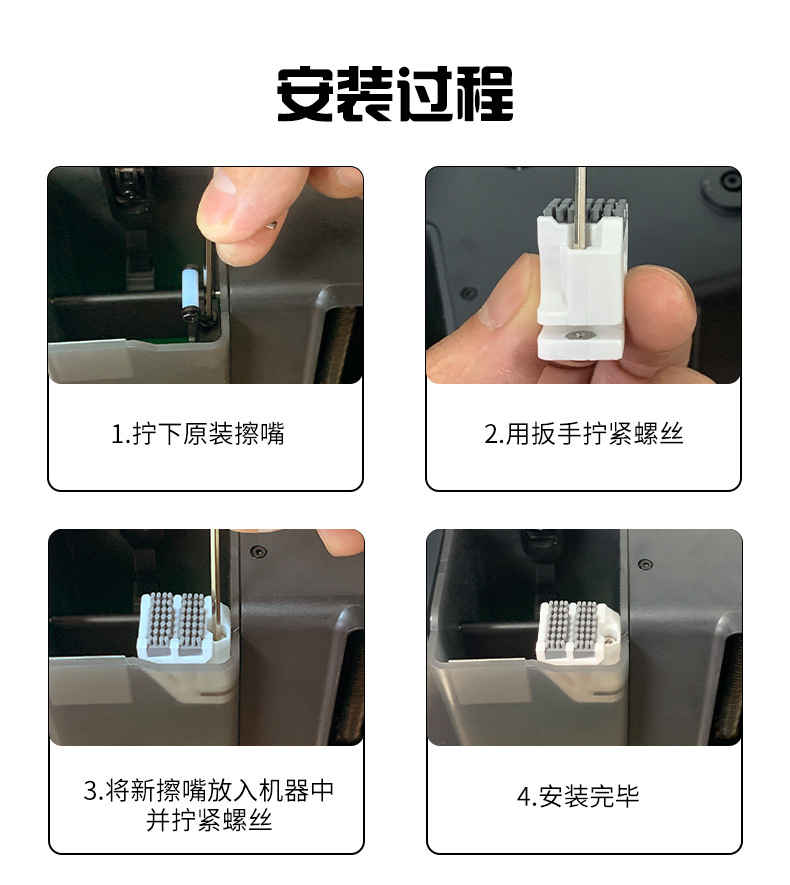 安装过程

1.拧下原装擦嘴

2.用扳手拧紧螺丝

3.将新擦嘴放入机器中并拧紧螺丝

4.安装完毕