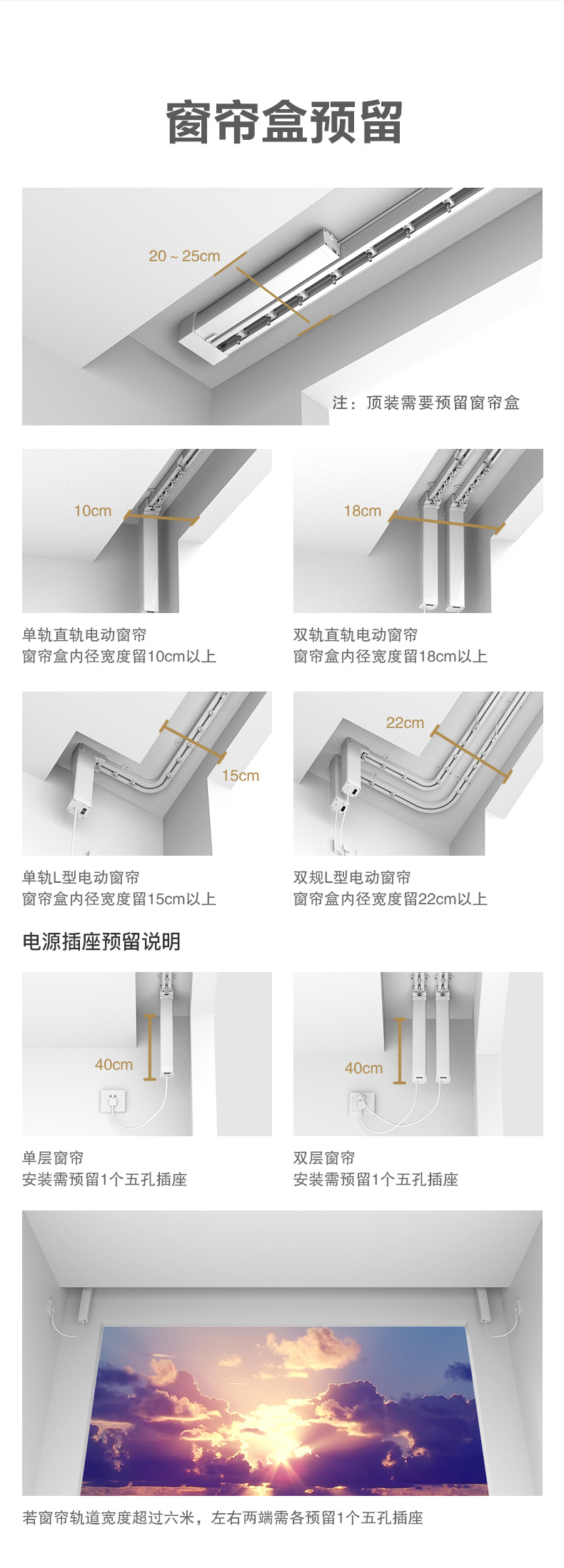 窗帘盒预留

20 ~ 25cm

注：顶装需要预留窗帘盒

10cm

单轨直轨电动窗帘
窗帘盒内径宽度留10cm以上

18cm

双轨直轨电动窗帘
窗帘盒内径宽度留18cm以上

15cm

单轨L型电动窗帘
窗帘盒内径宽度留15cm以上

22cm

双规L型电动窗帘
窗帘盒内径宽度留22cm以上

电源插座预留说明

40cm

单层窗帘
安装需预留1个五孔插座

40cm

双层窗帘
安装需预留1个五孔插座

若窗帘轨道宽度超过六米，左右两端需各预留1个五孔插座