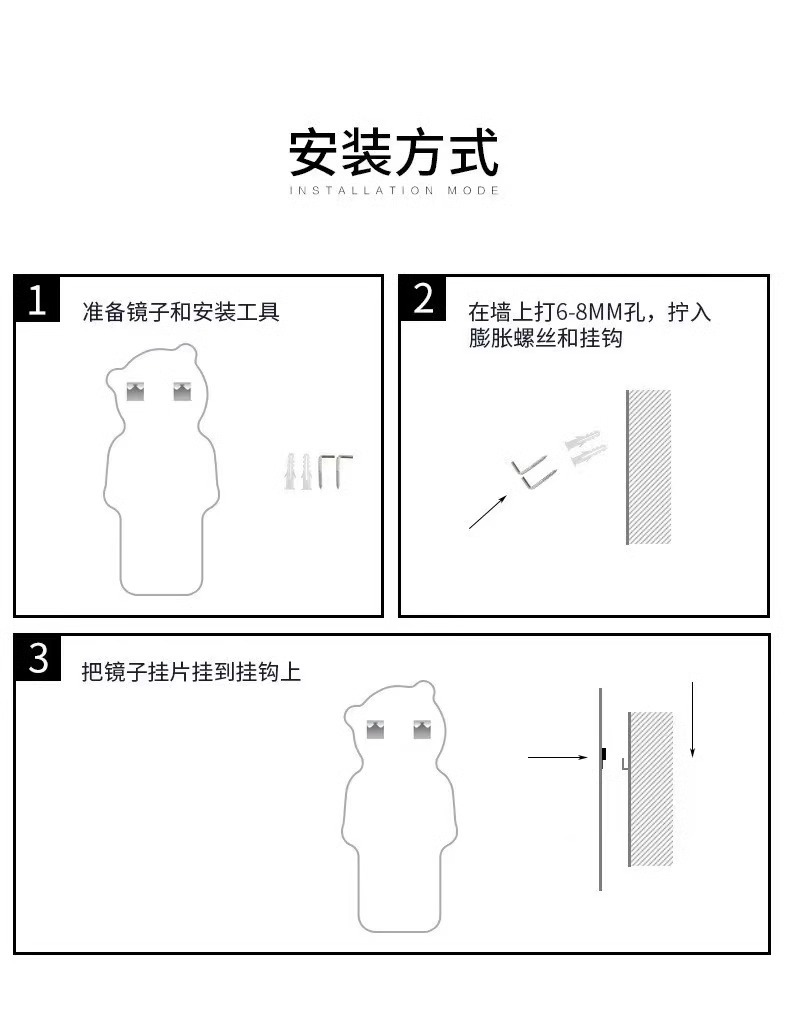 安装方式
INSTALLATION MODE

1
准备镜子和安装工具

2
在墙上打6-8MM孔，拧入膨胀螺丝和挂钩

3
把镜子挂片挂到挂钩上