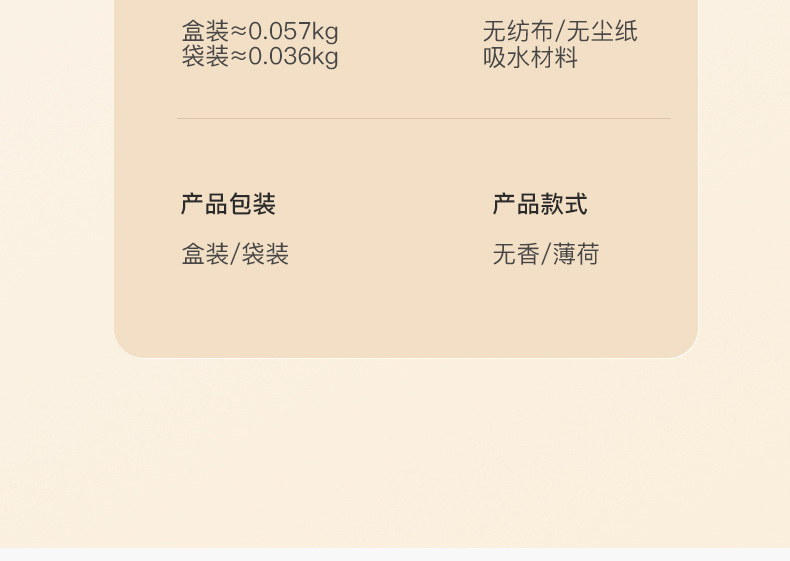 盒装≈0.057kg
袋装≈0.036kg

无纺布/无尘纸
吸水材料

产品包装

盒装/袋装

产品款式

无香/薄荷