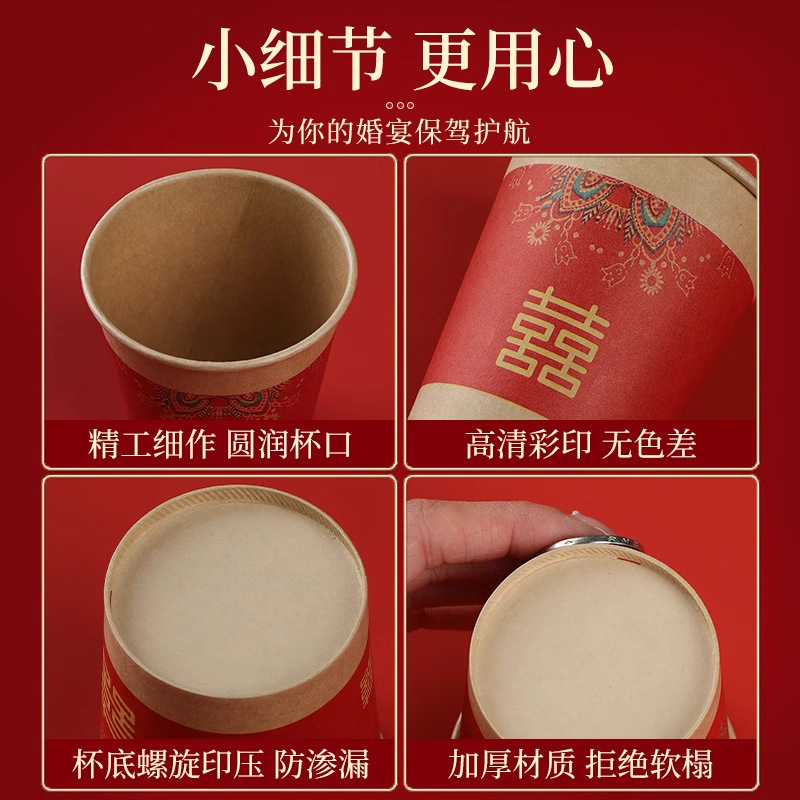 小细节 更用心

为你的婚宴保驾护航

囍

精工细作 圆润杯口

高清彩印 无色差

杯底螺旋印压 防渗漏

加厚材质 拒绝软榻